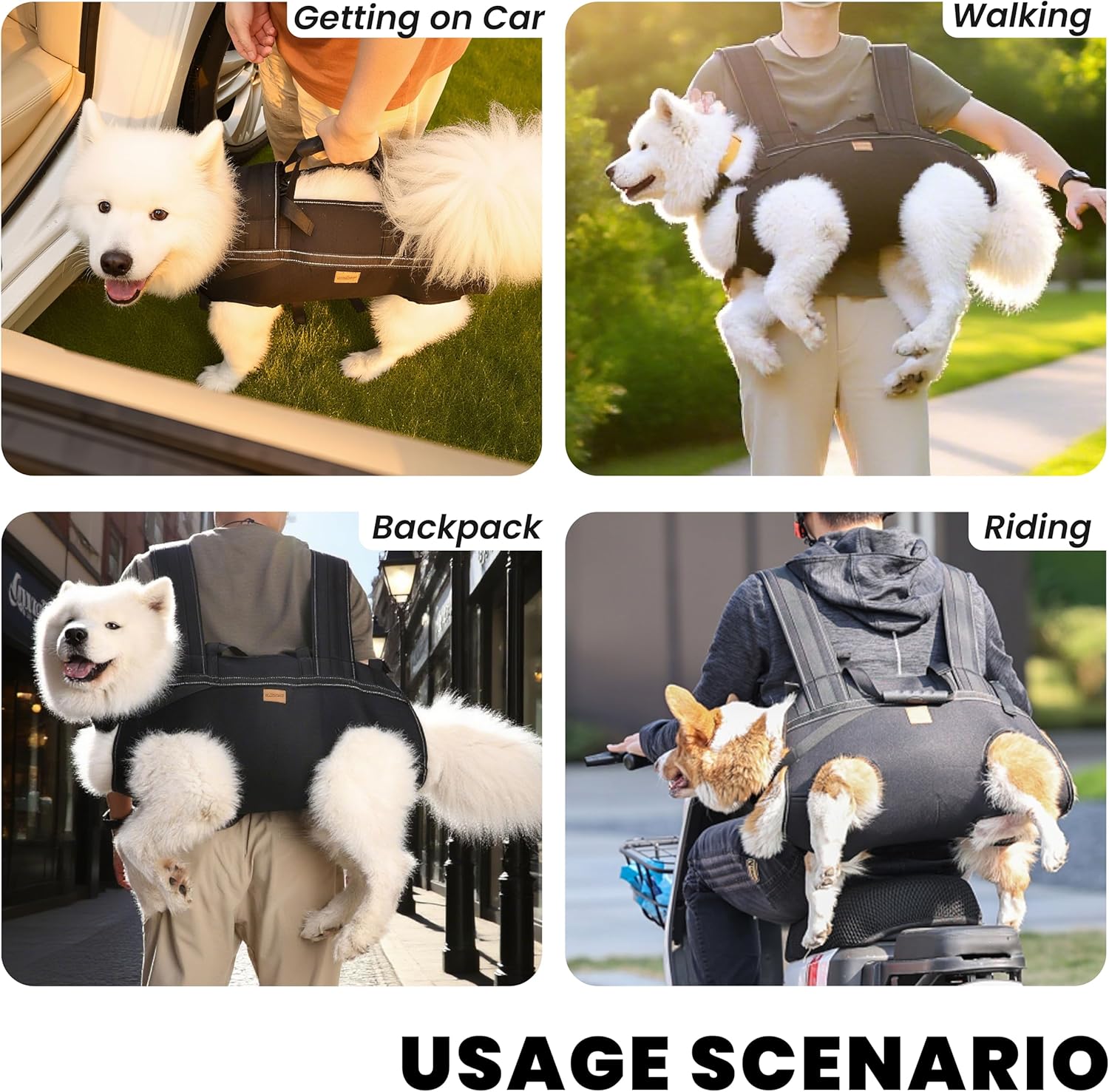 Getting on Car

Walking

Backpack

Riding

USAGE SCENARIO