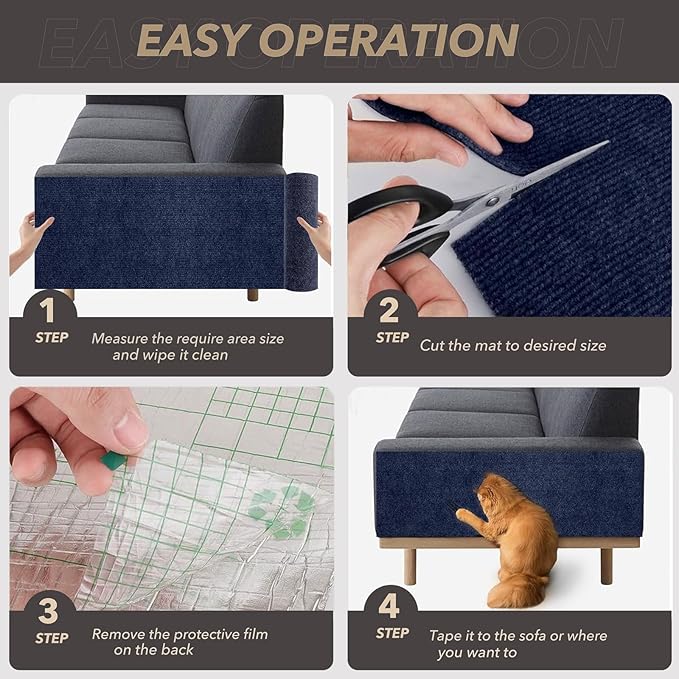 EASY OPERATION

1
STEP
Measure the require area size and wipe it clean

2
STEP
Cut the mat to desired size

3
STEP
Remove the protective film on the back

4
STEP
Tape it to the sofa or where you want to