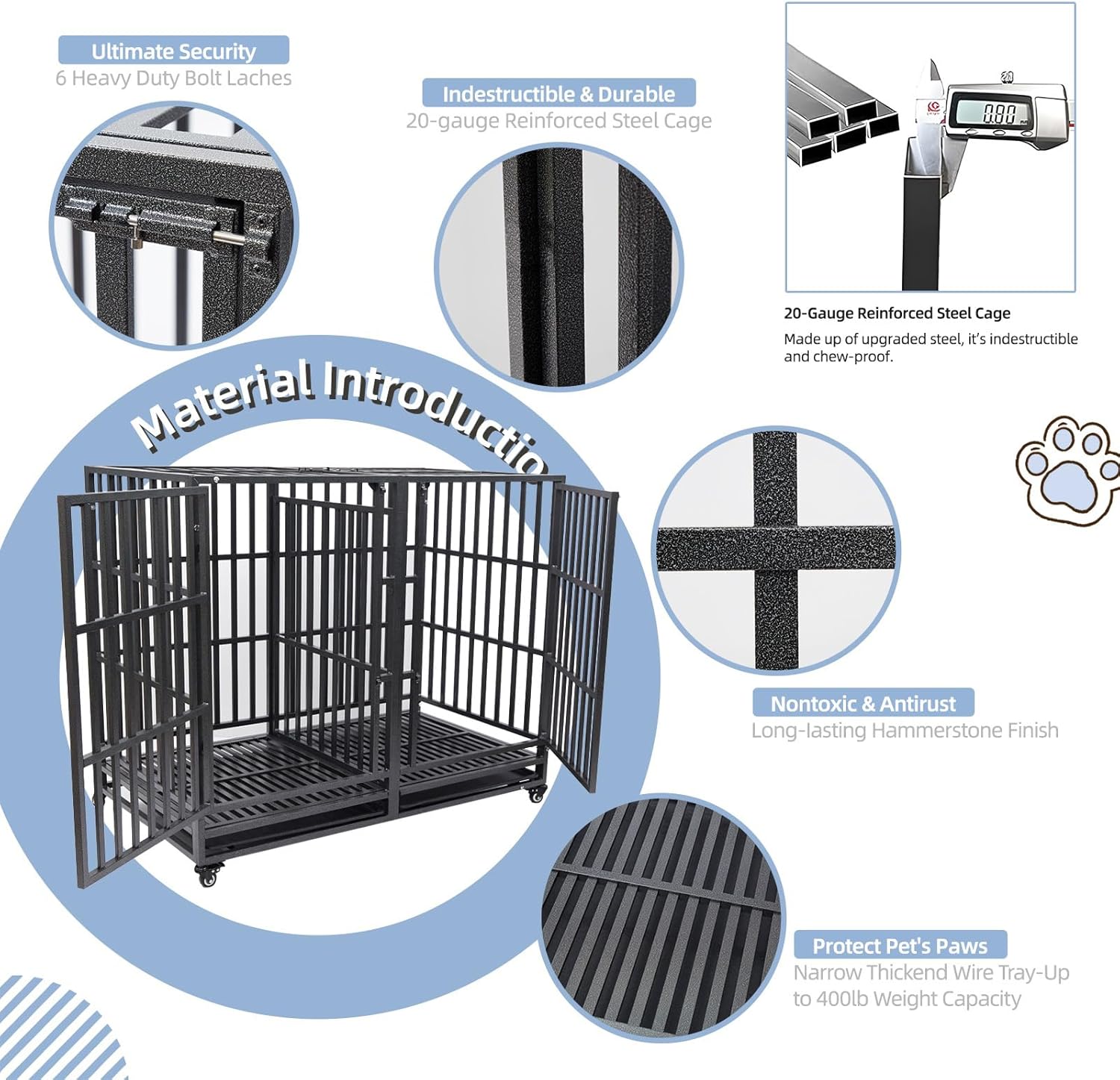 Ultimate Security
6 Heavy Duty Bolt Laches

Indestructible & Durable
20-gauge Reinforced Steel Cage

0.80

20-Gauge Reinforced Steel Cage
Made up of upgraded steel, it's indestructible and chew-proof.

Material Introductio

Nontoxic & Antirust
Long-lasting Hammerstone Finish

Protect Pet's Paws
Narrow Thickend Wire Tray-Up to 400lb Weight Capacity