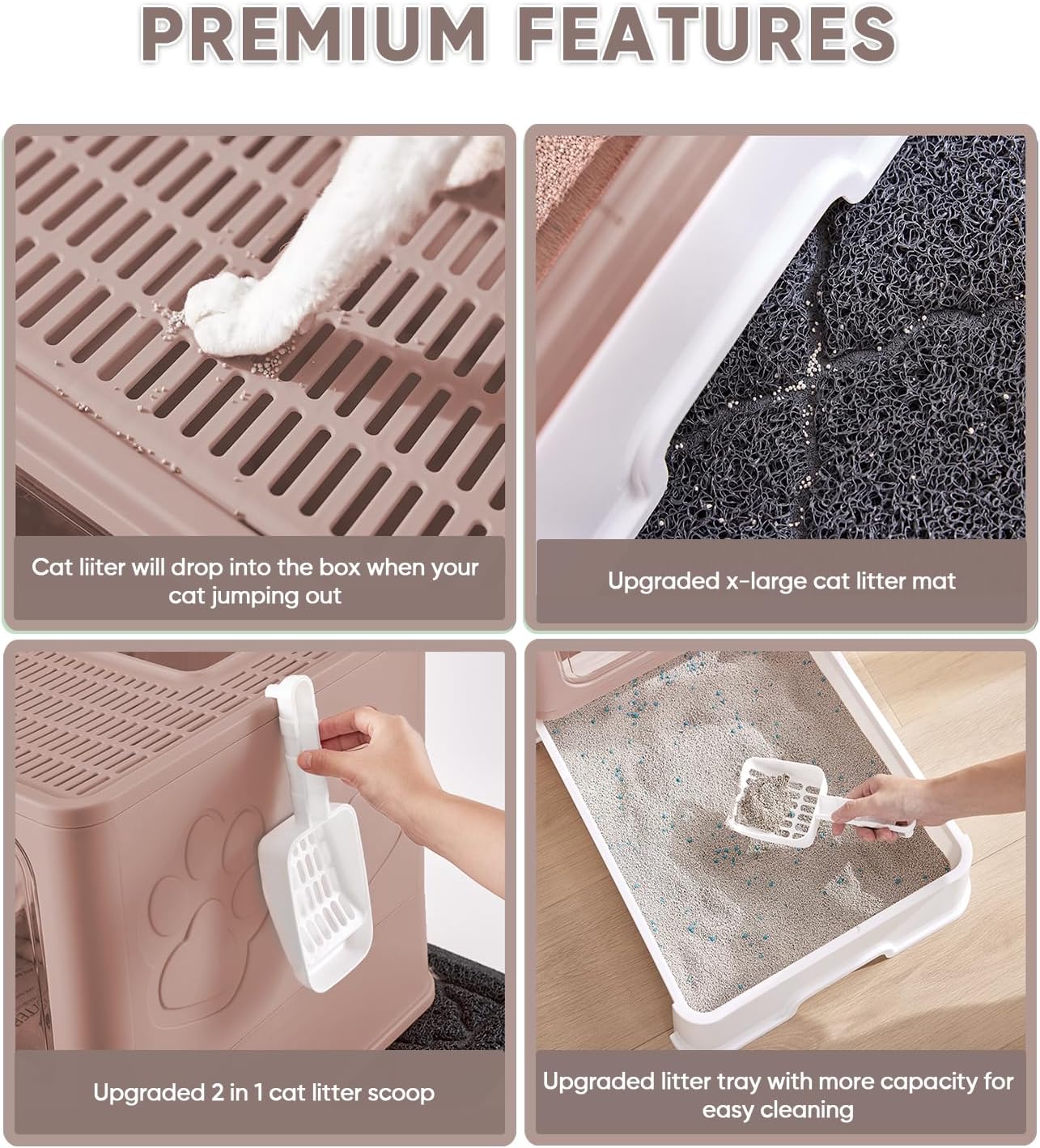 PREMIUM FEATURES

Cat liiter will drop into the box when your cat jumping out

Upgraded x-large cat litter mat

Upgraded 2 in 1 cat litter scoop

Upgraded litter tray with more capacity for easy cleaning