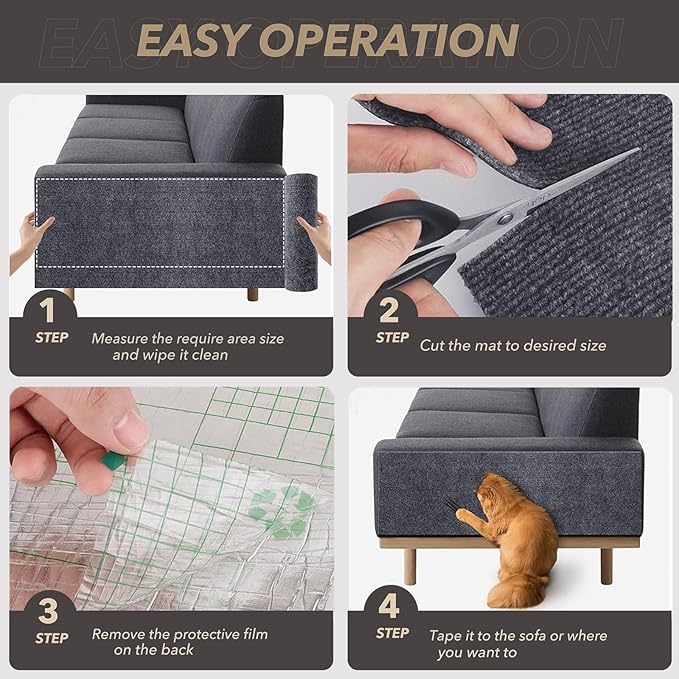 EASY OPERATION

1
STEP
Measure the require area size and wipe it clean

2
STEP
Cut the mat to desired size

3
STEP
Remove the protective film on the back

4
STEP
Tape it to the sofa or where you want to