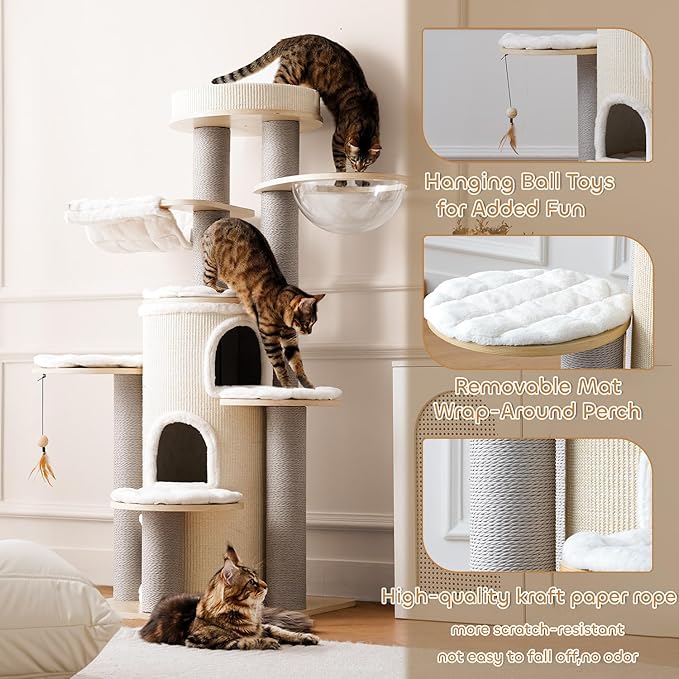 Hanging Ball Toys for Added Fun

Removable Mat Wrap-Around Perch

High-quality kraft paper rope
more scratch-resistant
not easy to fall off,no odor