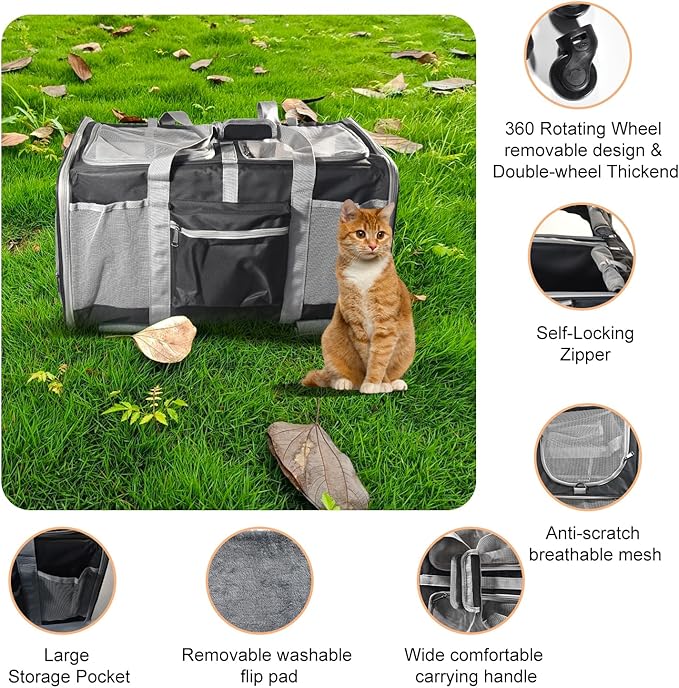 360 Rotating Wheel removable design & Double-wheel Thickend

Self-Locking Zipper

Anti-scratch breathable mesh

Large Storage Pocket

Removable washable flip pad

Wide comfortable carrying handle