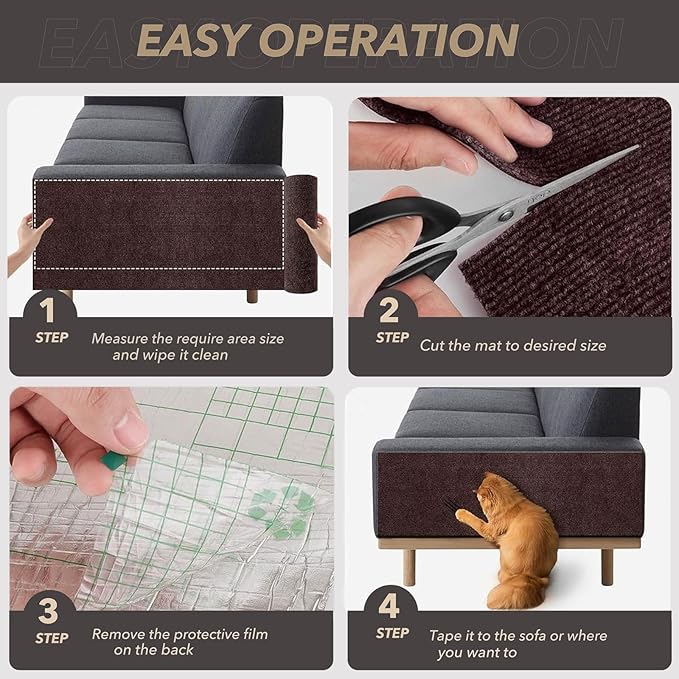 EASY OPERATION

1
STEP
Measure the require area size and wipe it clean

2
STEP
Cut the mat to desired size

3
STEP
Remove the protective film on the back

4
STEP
Tape it to the sofa or where you want to