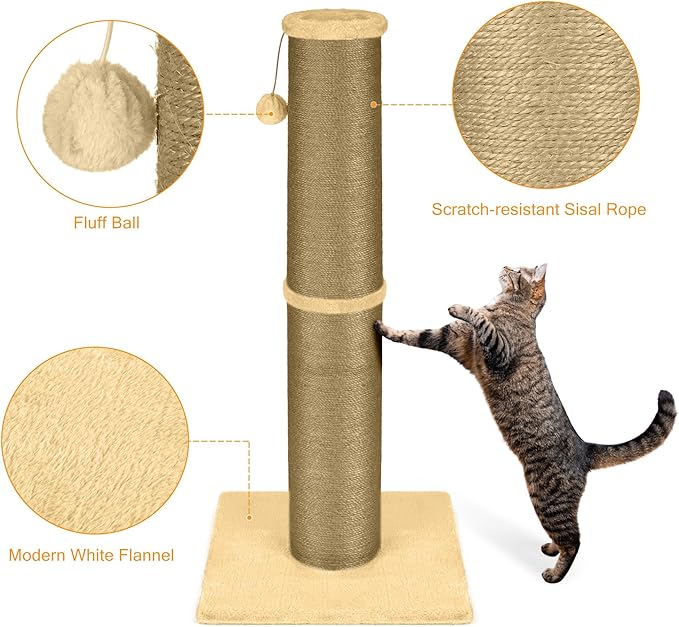 Fluff Ball

Scratch-resistant Sisal Rope

Modern White Flannel