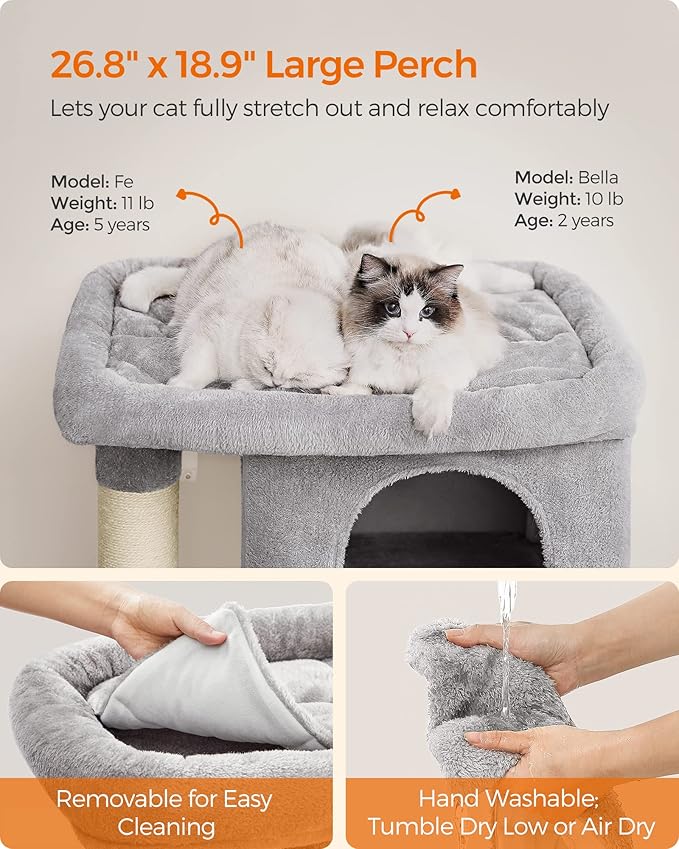 26.8" x 18.9" Large Perch
Lets your cat fully stretch out and relax comfortably

Model: Fe
Weight: 11 lb
Age: 5 years

Model: Bella
Weight: 10 lb
Age: 2 years

Removable for Easy Cleaning

Hand Washable; Tumble Dry Low or Air Dry