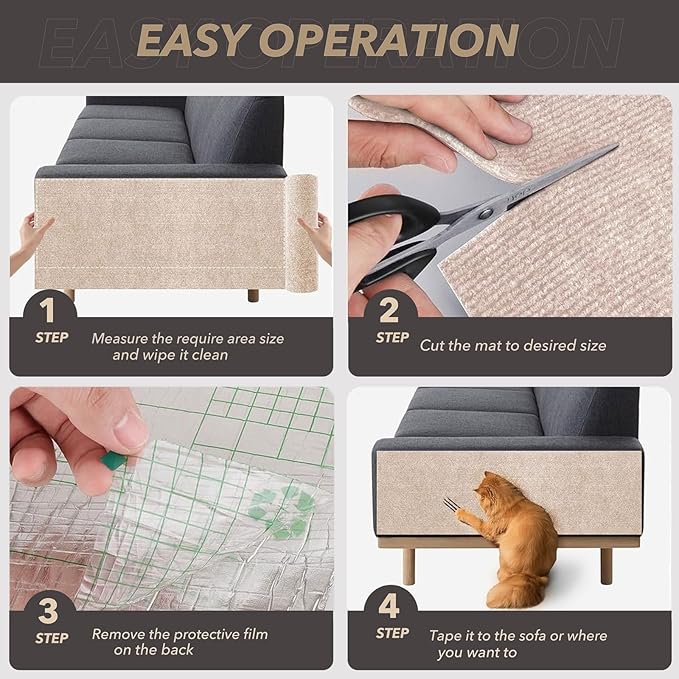 EASY OPERATION

1
STEP
Measure the require area size and wipe it clean

2
STEP
Cut the mat to desired size

3
STEP
Remove the protective film on the back

4
STEP
Tape it to the sofa or where you want to