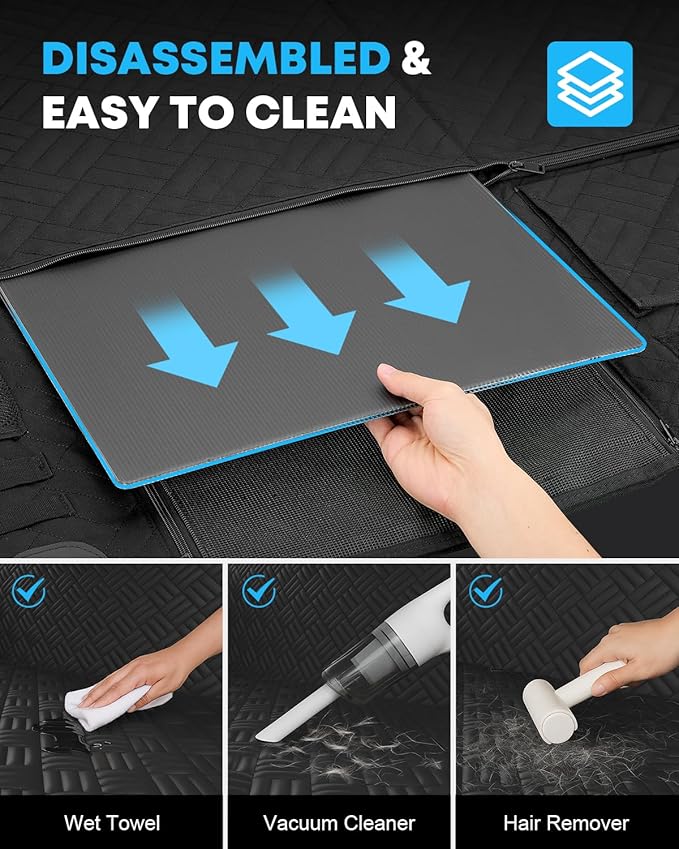 DISASSEMBLED &
EASY TO CLEAN

Wet Towel

Vacuum Cleaner

Hair Remover