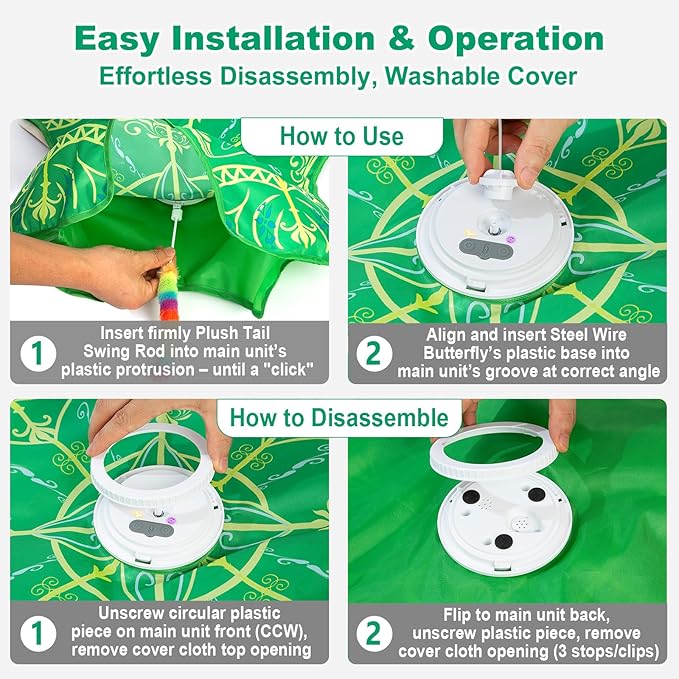 Easy Installation & Operation
Effortless Disassembly, Washable Cover

How to Use

1 Insert firmly Plush Tail Swing Rod into main unit's plastic protrusion – until a "click"

2 Align and insert Steel Wire Butterfly's plastic base into main unit's groove at correct angle

How to Disassemble

1 Unscrew circular plastic piece on main unit front (CCW), remove cover cloth top opening

2 Flip to main unit back, unscrew plastic piece, remove cover cloth opening (3 stops/clips)