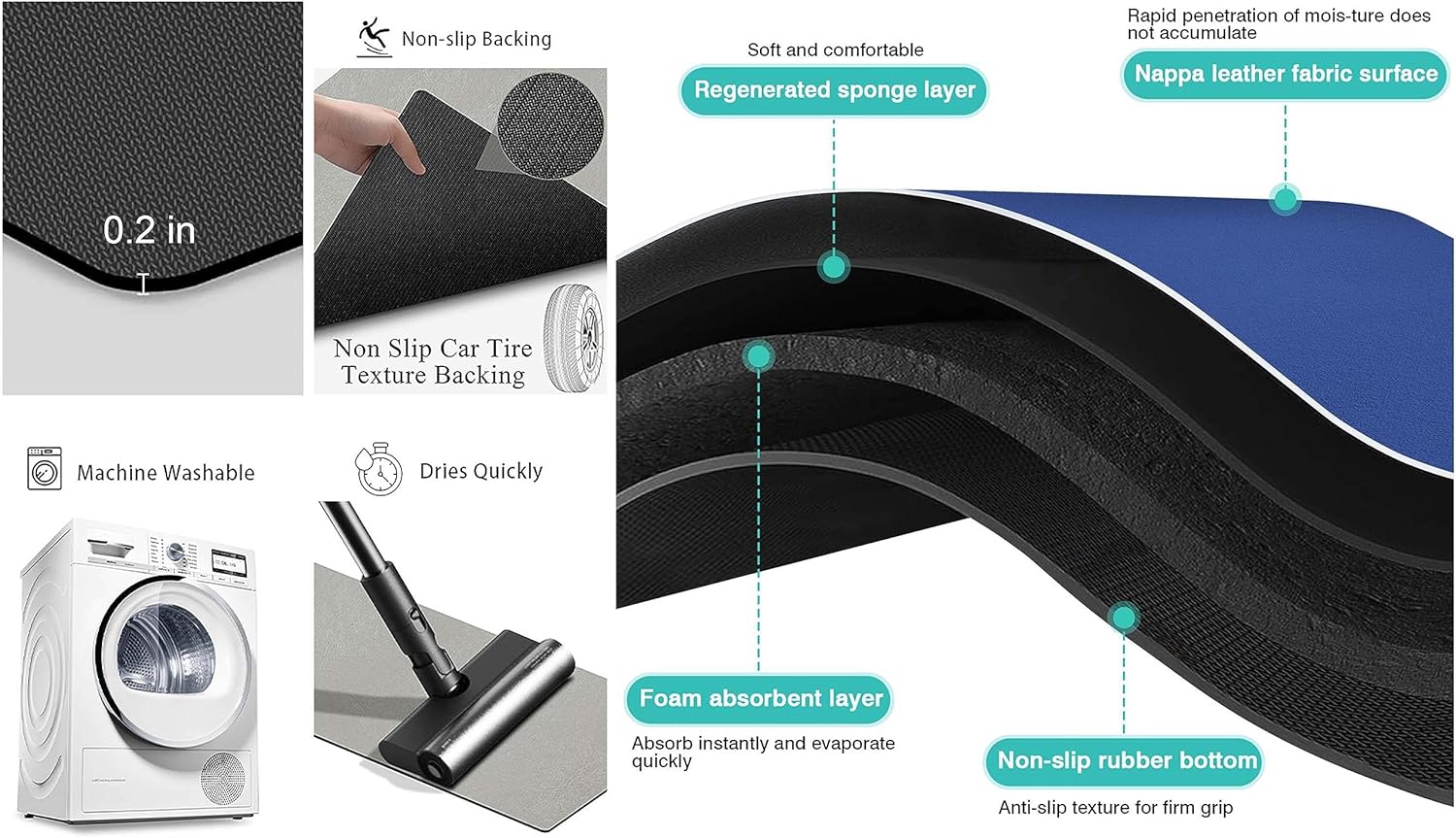 0.2 in

Non-slip Backing

Non Slip Car Tire Texture Backing

Machine Washable

Dries Quickly

Soft and comfortable

Regenerated sponge layer

Rapid penetration of mois-ture does not accumulate

Nappa leather fabric surface

Foam absorbent layer

Absorb instantly and evaporate quickly

Non-slip rubber bottom

Anti-slip texture for firm grip