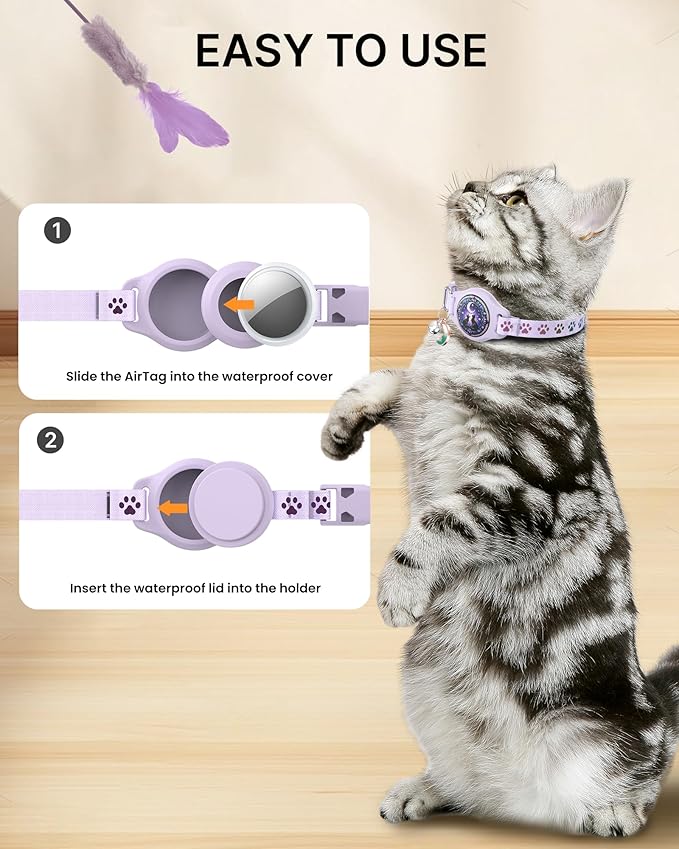 EASY TO USE

1

Slide the AirTag into the waterproof cover

2

Insert the waterproof lid into the holder