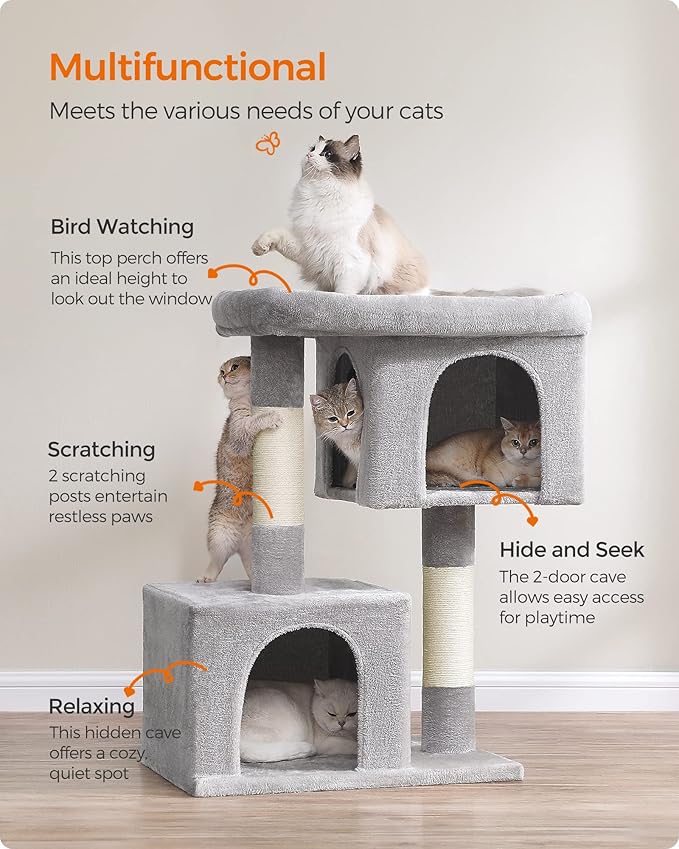 Multifunctional
Meets the various needs of your cats

Bird Watching
This top perch offers an ideal height to look out the window

Scratching
2 scratching posts entertain restless paws

Hide and Seek
The 2-door cave allows easy access for playtime

Relaxing
This hidden cave offers a cozy, quiet spot