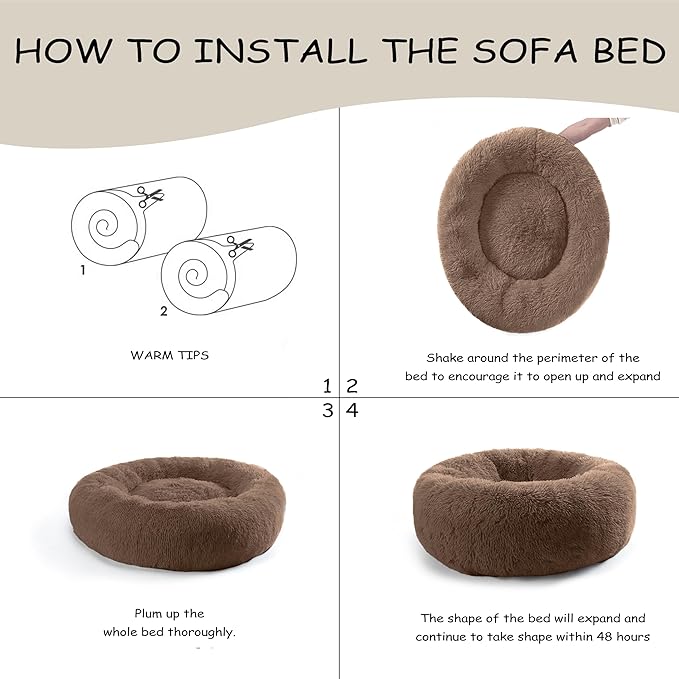 HOW TO INSTALL THE SOFA BED

1

2

WARM TIPS

Shake around the perimeter of the bed to encourage it to open up and expand

1 2
3 4

Plum up the whole bed thoroughly.

The shape of the bed will expand and continue to take shape within 48 hours