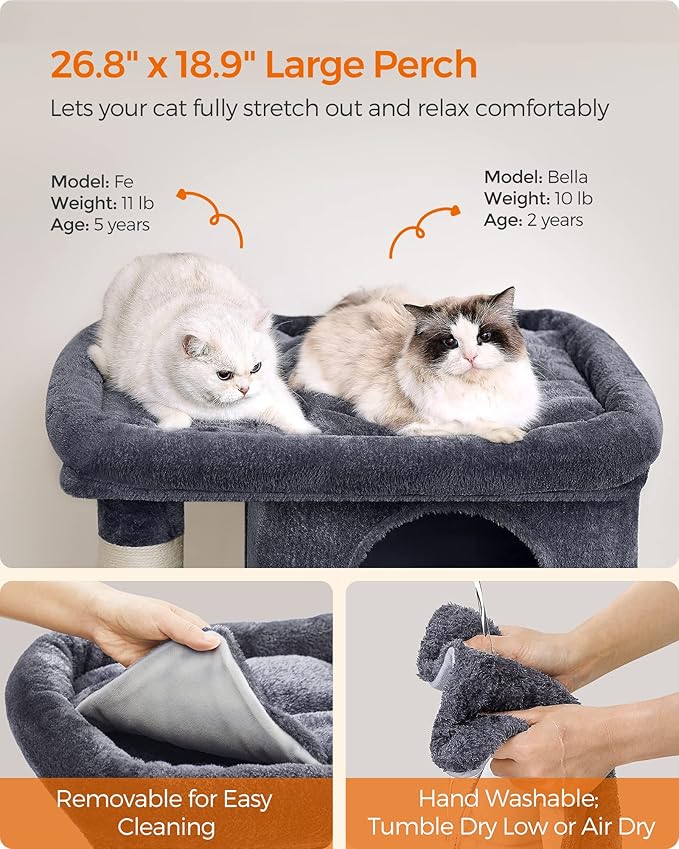 26.8" x 18.9" Large Perch

Lets your cat fully stretch out and relax comfortably

Model: Fe
Weight: 11 lb
Age: 5 years

Model: Bella
Weight: 10 lb
Age: 2 years

Removable for Easy Cleaning

Hand Washable; Tumble Dry Low or Air Dry