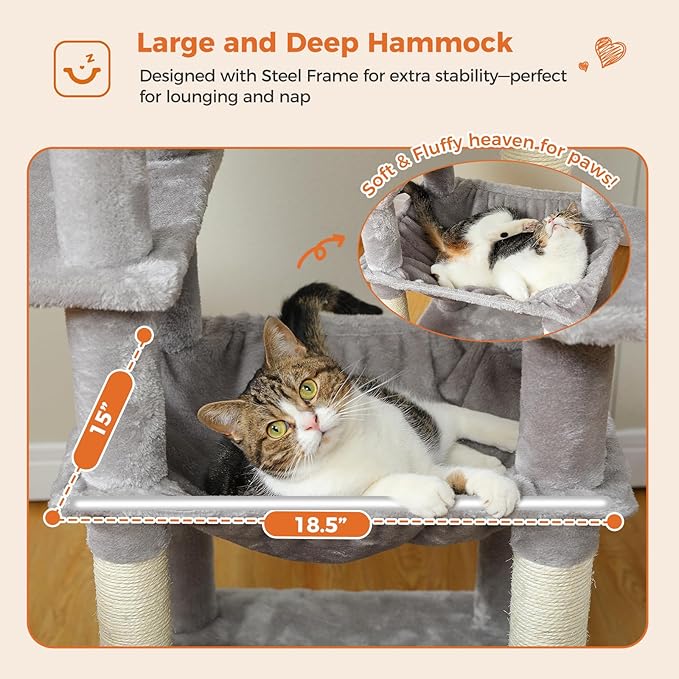 Large and Deep Hammock

Designed with Steel Frame for extra stability—perfect for lounging and nap

Soft & Fluffy heaven for paws!

15"

18.5"