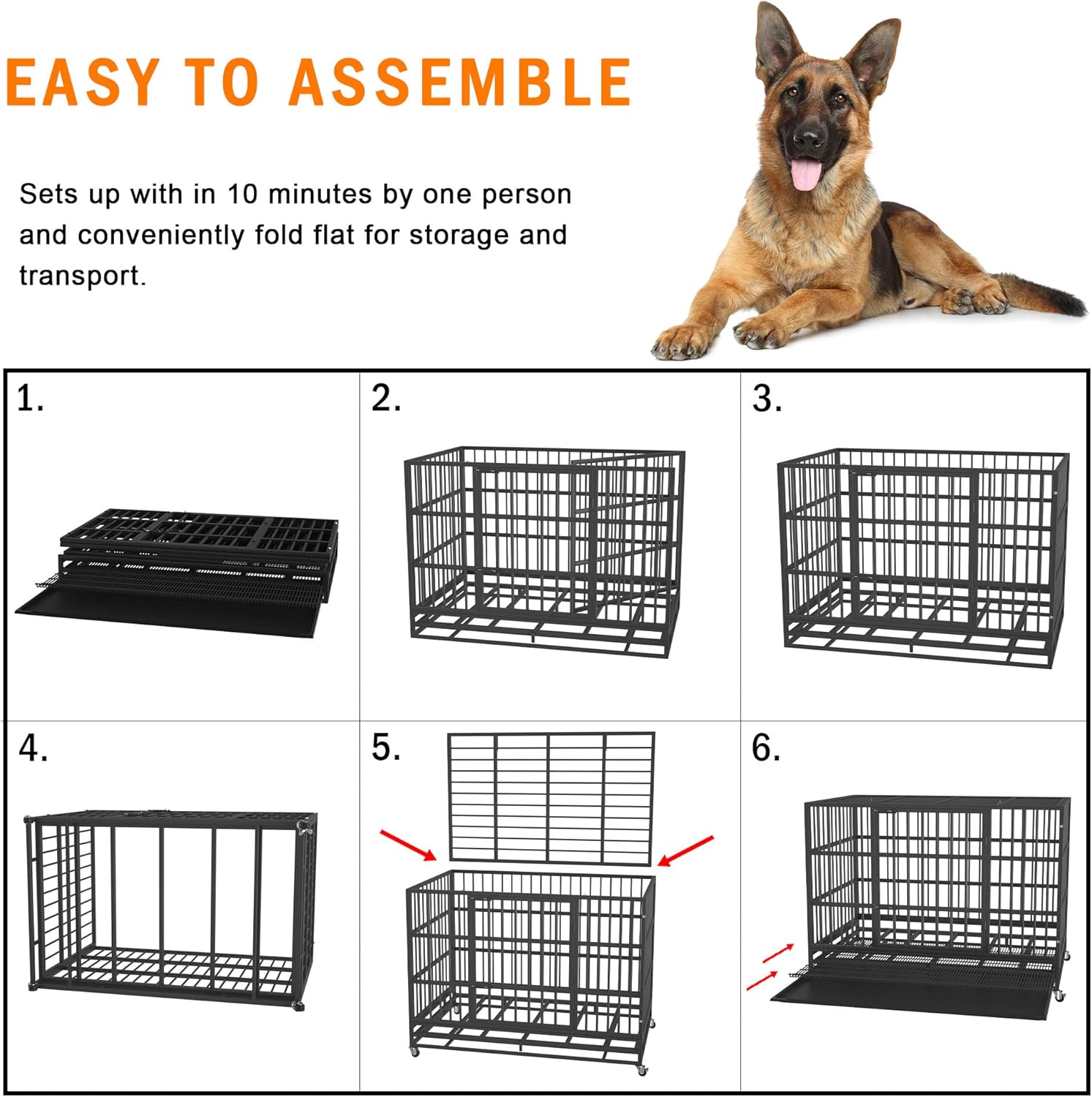 EASY TO ASSEMBLE

Sets up with in 10 minutes by one person and conveniently fold flat for storage and transport.

1.

2.

3.

4.

5.

6.