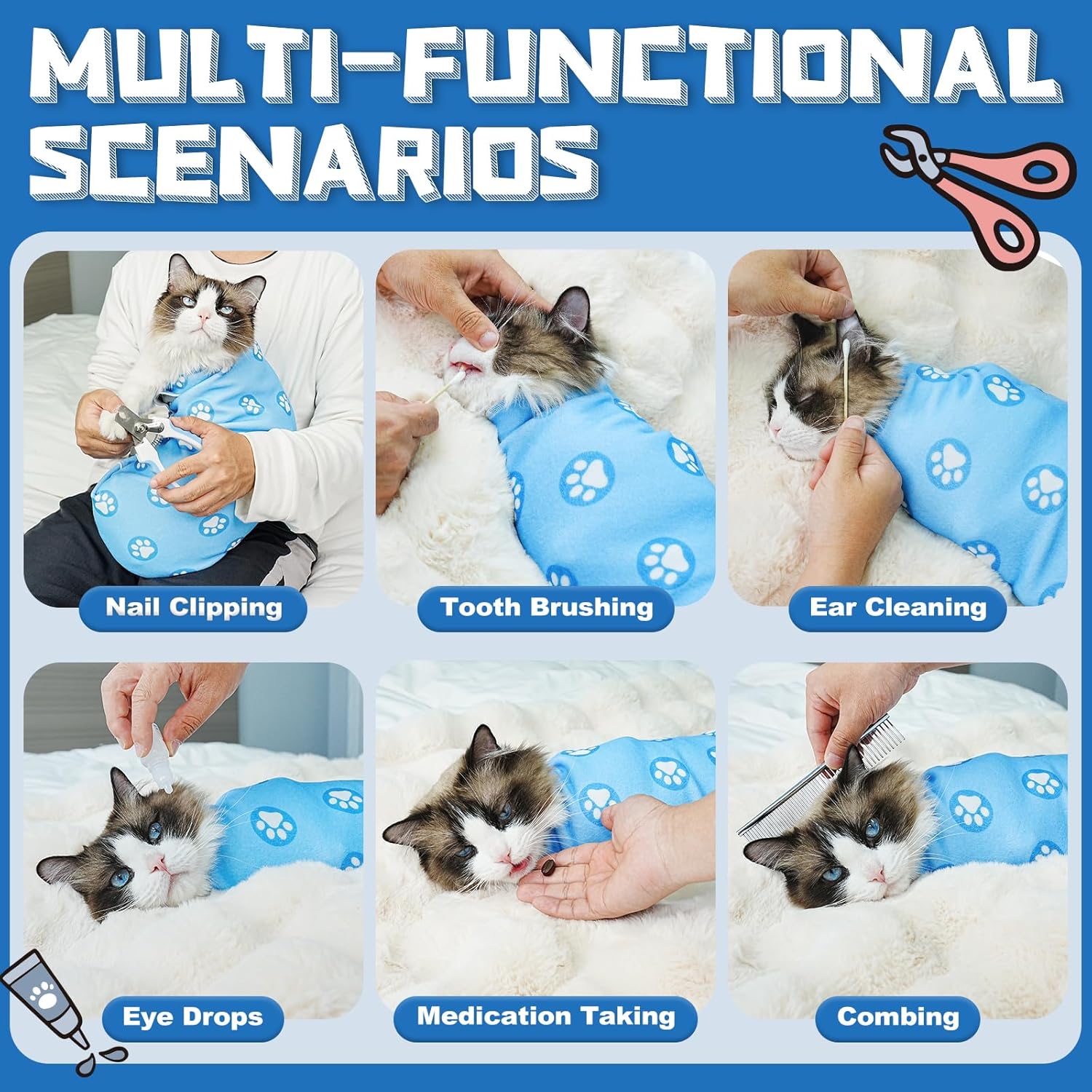 MULTI-FUNCTIONAL SCENARIOS

Nail Clipping

Tooth Brushing

Ear Cleaning

Eye Drops

Medication Taking

Combing