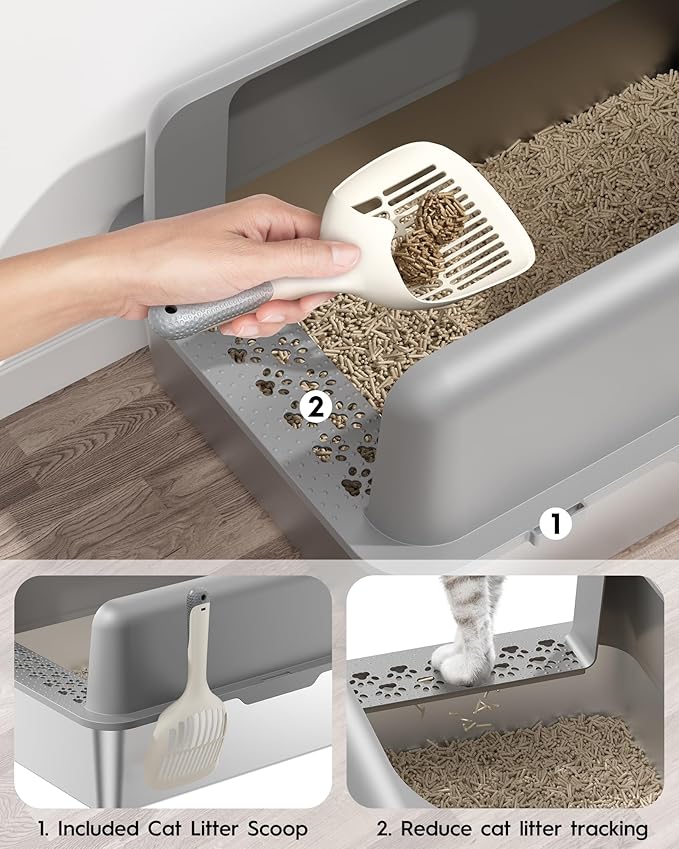 2

1

1. Included Cat Litter Scoop

2. Reduce cat litter tracking