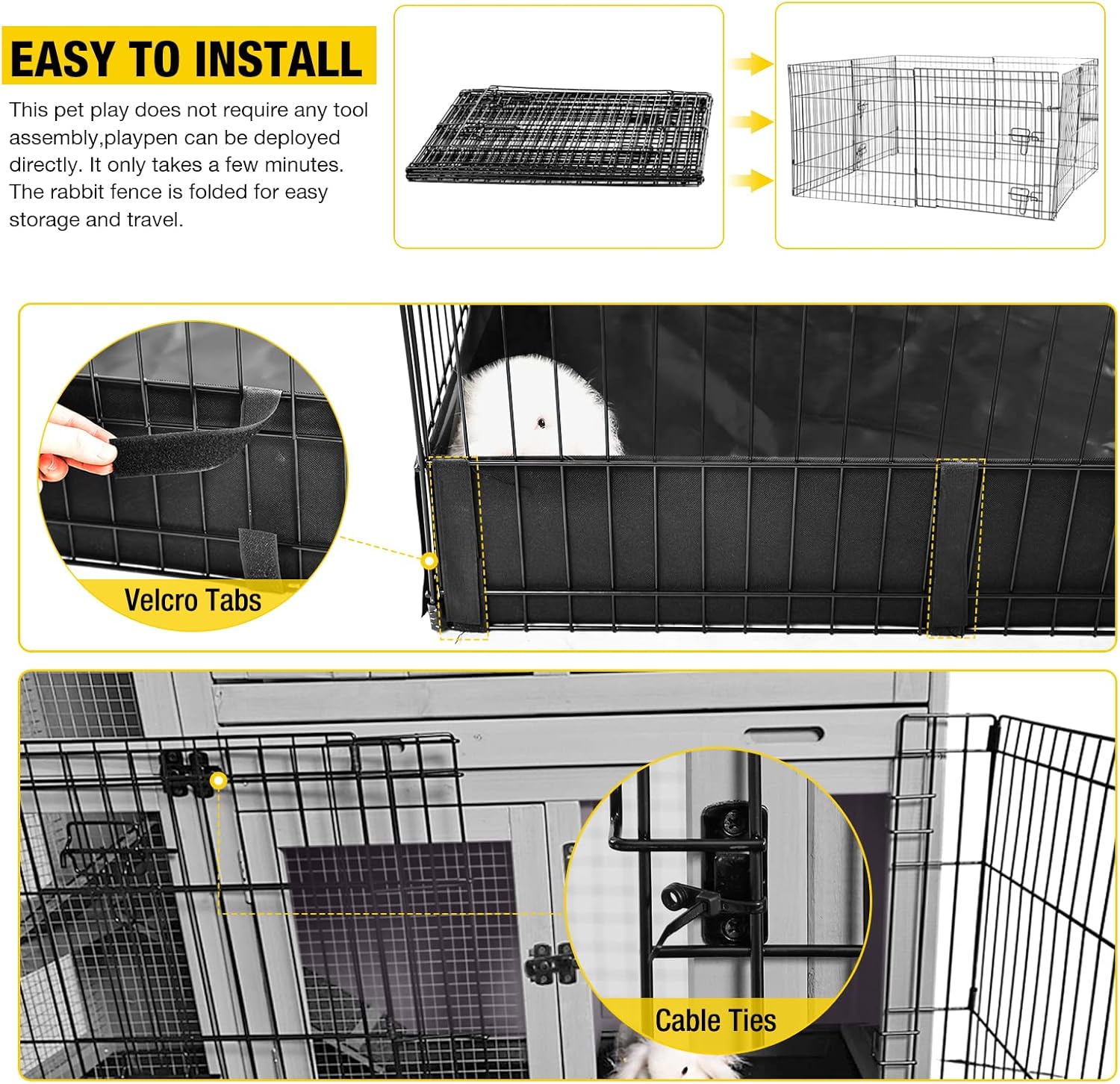 EASY TO INSTALL

This pet play does not require any tool assembly,playpen can be deployed directly. It only takes a few minutes. The rabbit fence is folded for easy storage and travel.

Velcro Tabs

Cable Ties