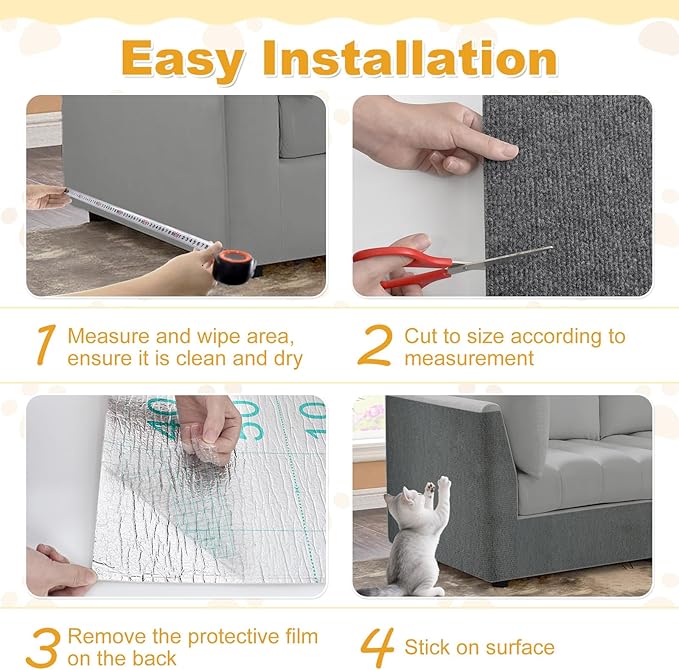 Easy Installation

1 Measure and wipe area, ensure it is clean and dry

2 Cut to size according to measurement

40 30 10

3 Remove the protective film on the back

4 Stick on surface