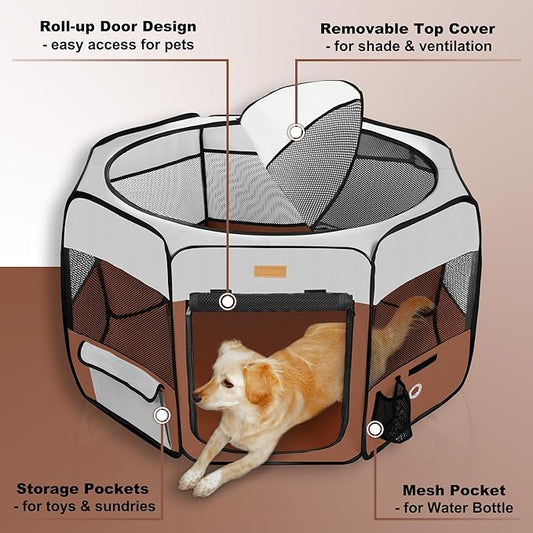 Roll-up Door Design
- easy access for pets

Removable Top Cover
- for shade & ventilation

Storage Pockets
- for toys & sundries

Mesh Pocket
- for Water Bottle