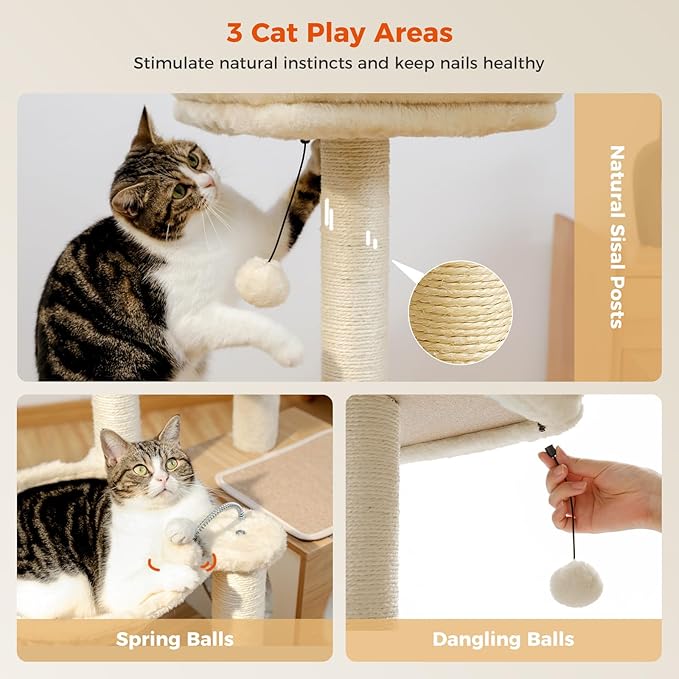 3 Cat Play Areas

Stimulate natural instincts and keep nails healthy

Natural Sisal Posts

Spring Balls

Dangling Balls