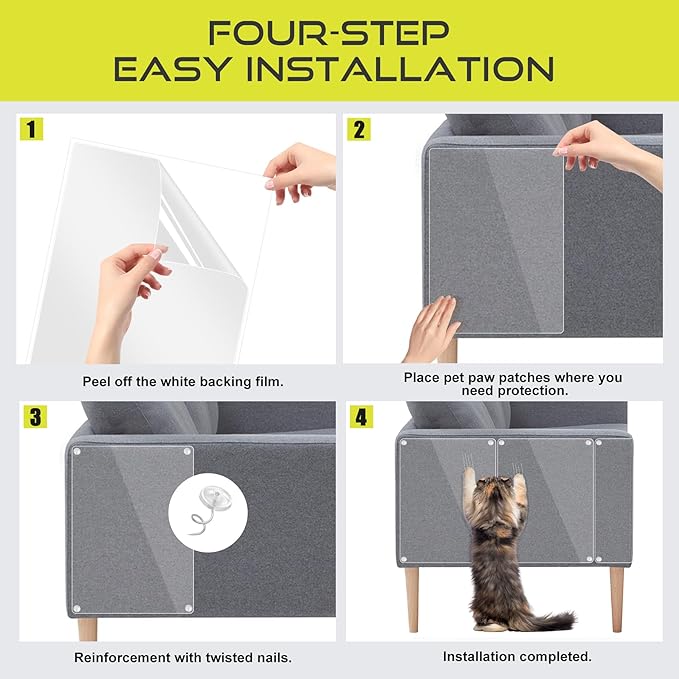 FOUR-STEP
EASY INSTALLATION

1

Peel off the white backing film.

2

Place pet paw patches where you need protection.

3

Reinforcement with twisted nails.

4

Installation completed.