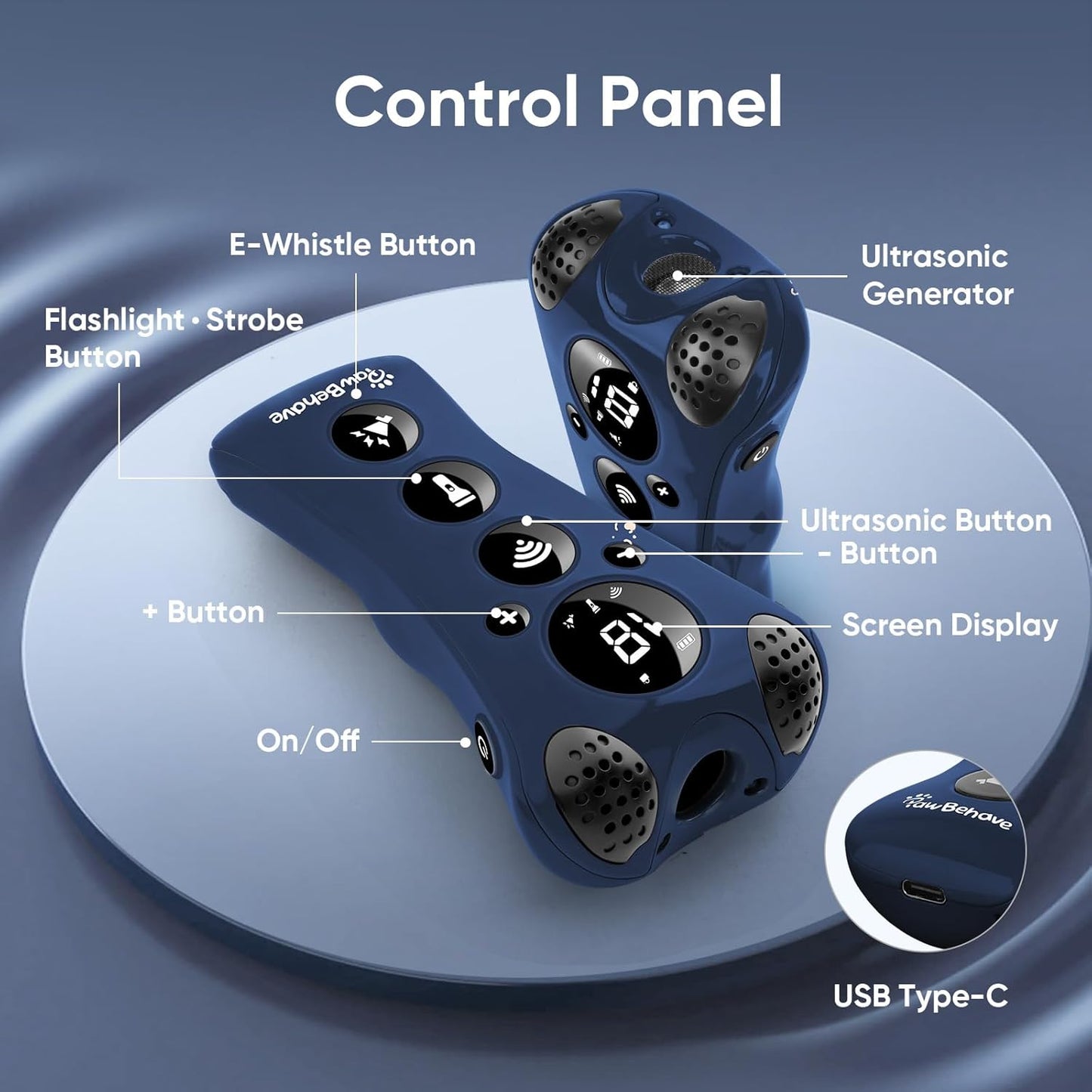 Control Panel

E-Whistle Button

Ultrasonic Generator

Flashlight · Strobe Button

PawBehave

Ultrasonic Button

- Button

+ Button

Screen Display

On/Off

PawBehave

USB Type-C