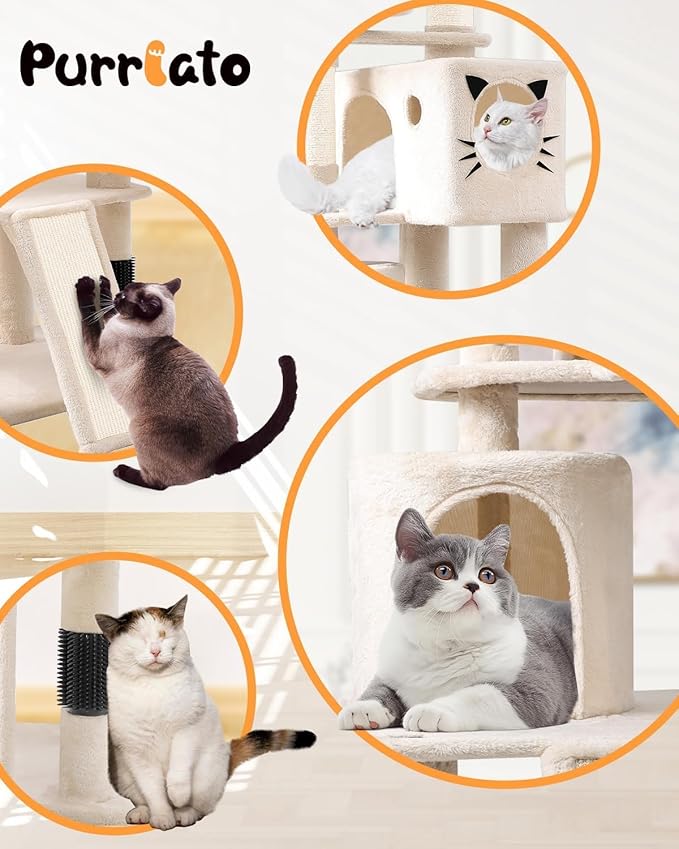 Purriato