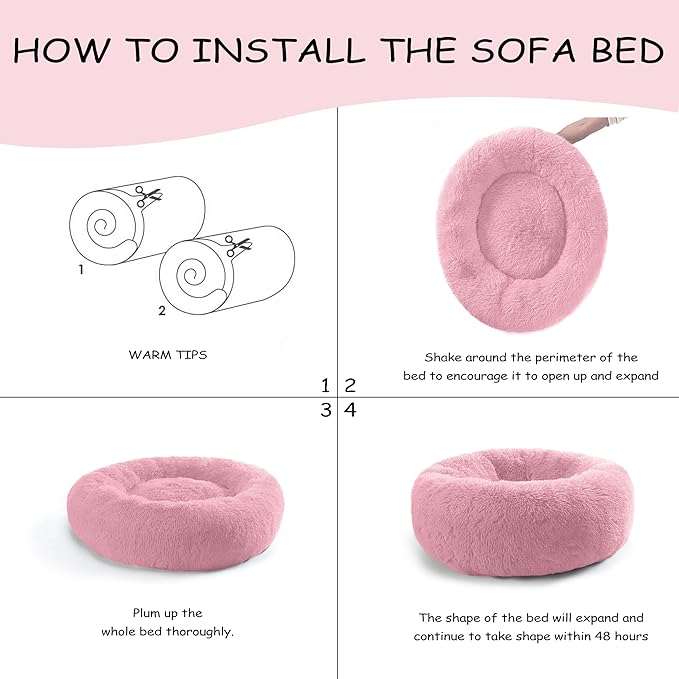 HOW TO INSTALL THE SOFA BED

1

2

WARM TIPS

Shake around the perimeter of the bed to encourage it to open up and expand

1 2
3 4

Plum up the whole bed thoroughly.

The shape of the bed will expand and continue to take shape within 48 hours