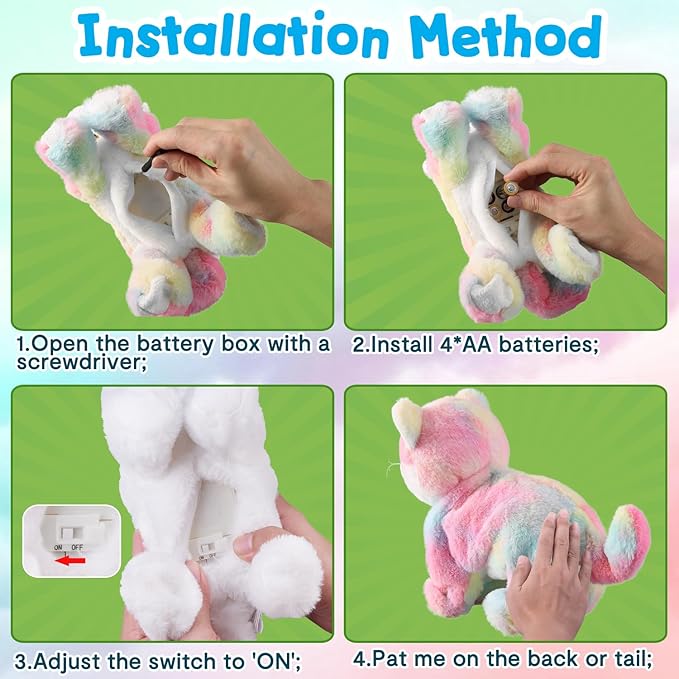 Installation Method

1.Open the battery box with a screwdriver;

2.Install 4*AA batteries;

ON OFF

3.Adjust the switch to 'ON';

4.Pat me on the back or tail;