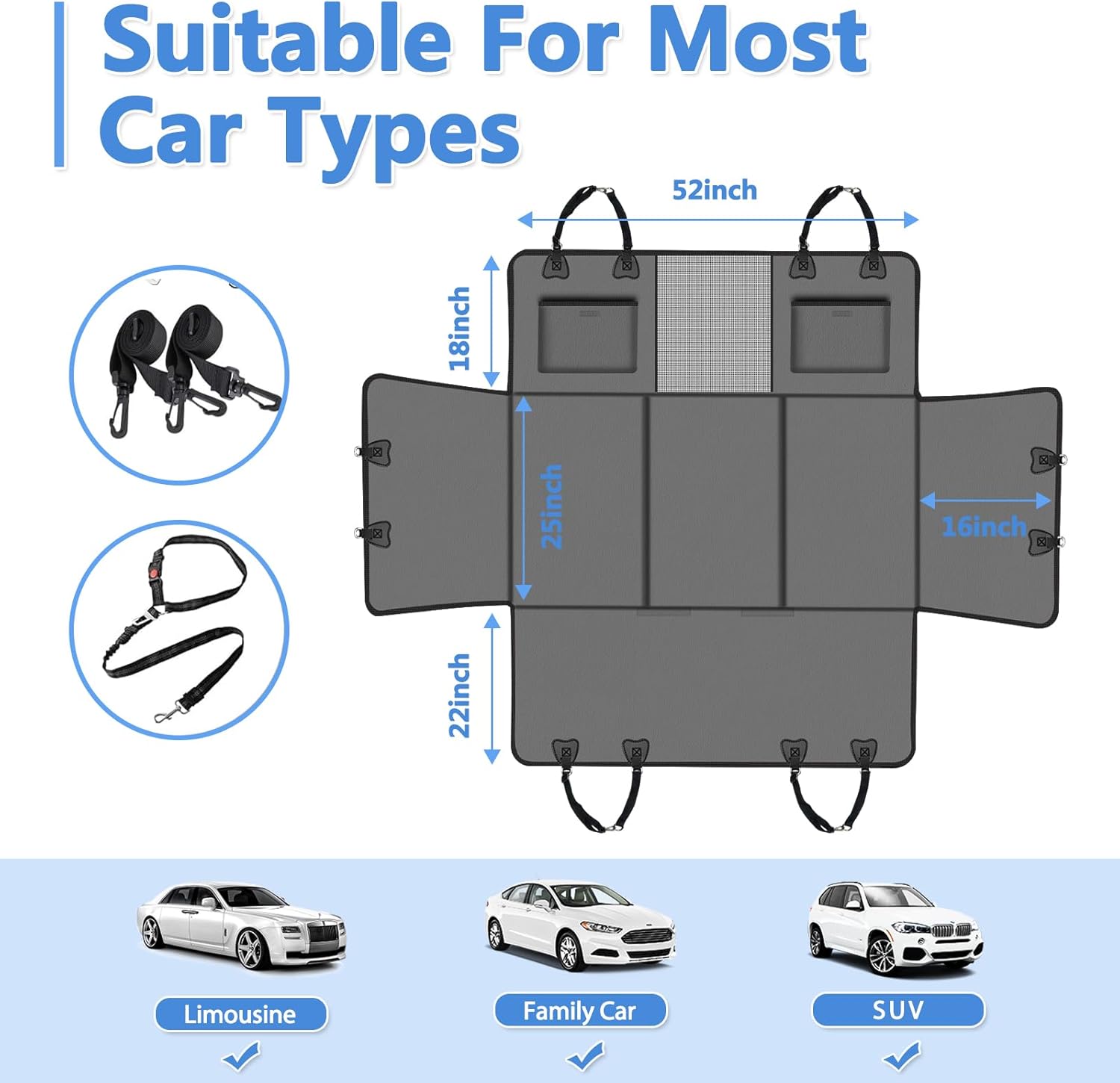 Suitable For Most Car Types

52inch

18inch

25inch

16inch

22inch

Limousine

Family Car

SUV