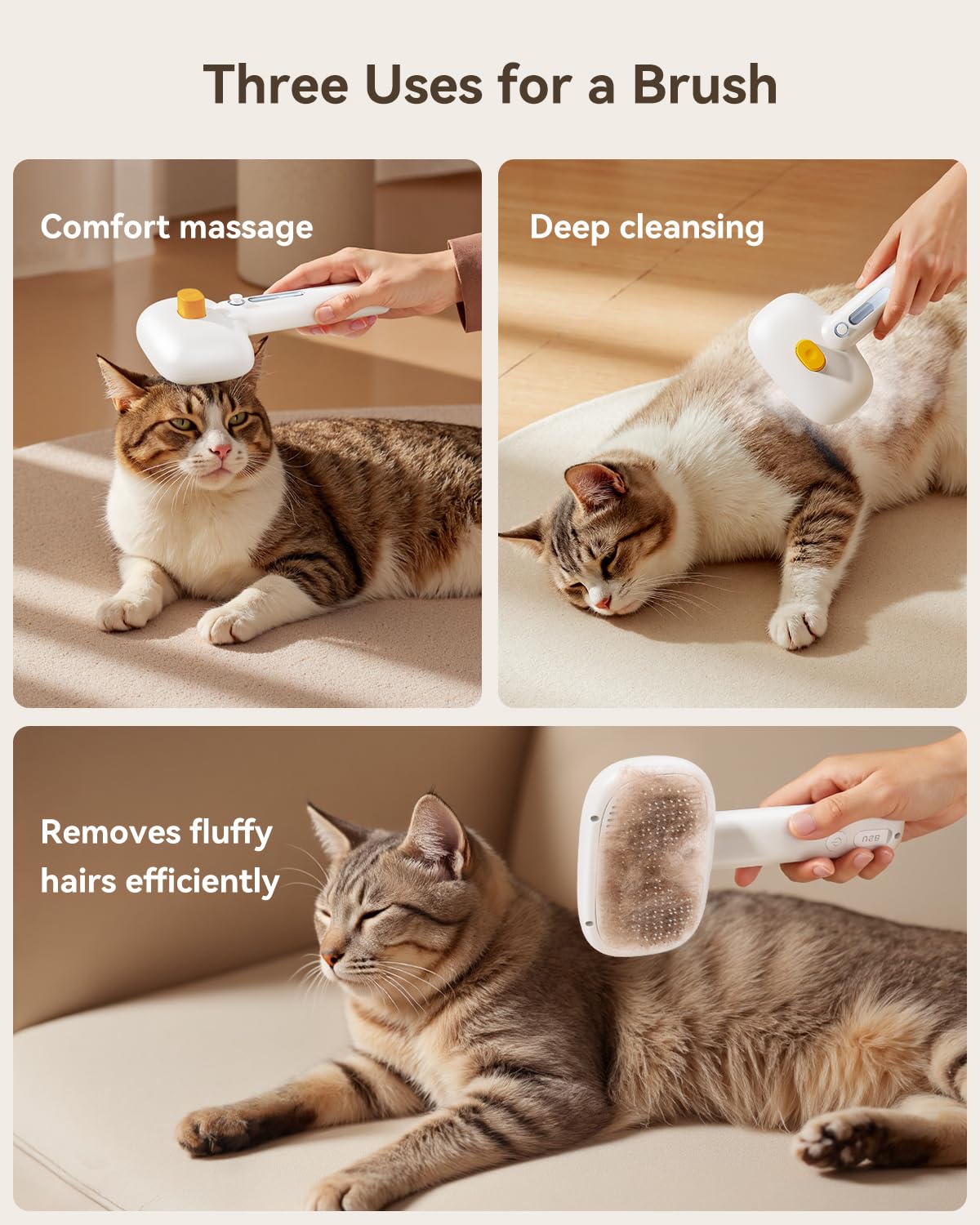 Three Uses for a Brush

Comfort massage

Deep cleansing

Removes fluffy hairs efficiently