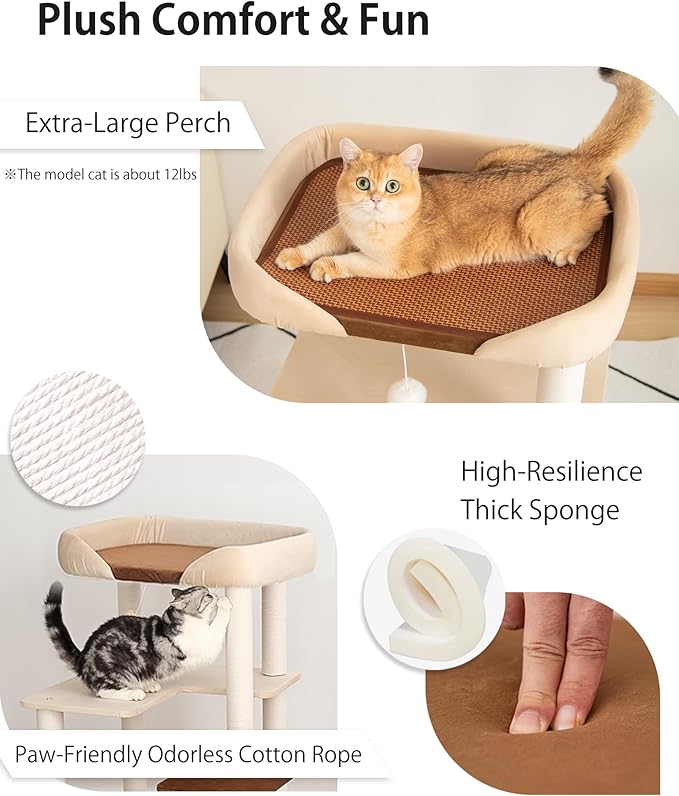 Plush Comfort & Fun

Extra-Large Perch

※The model cat is about 12lbs

High-Resilience Thick Sponge

Paw-Friendly Odorless Cotton Rope