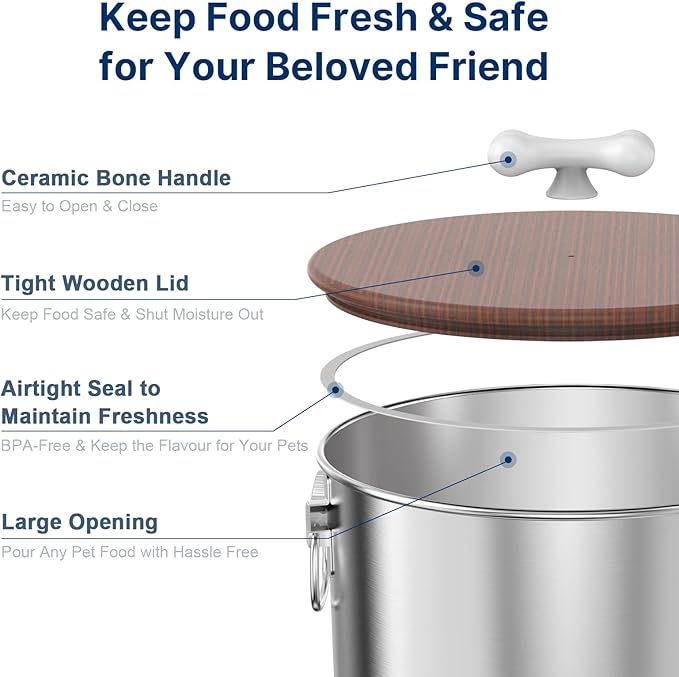 Keep Food Fresh & Safe for Your Beloved Friend

Ceramic Bone Handle
Easy to Open & Close

Tight Wooden Lid
Keep Food Safe & Shut Moisture Out

Airtight Seal to Maintain Freshness
BPA-Free & Keep the Flavour for Your Pets

Large Opening
Pour Any Pet Food with Hassle Free