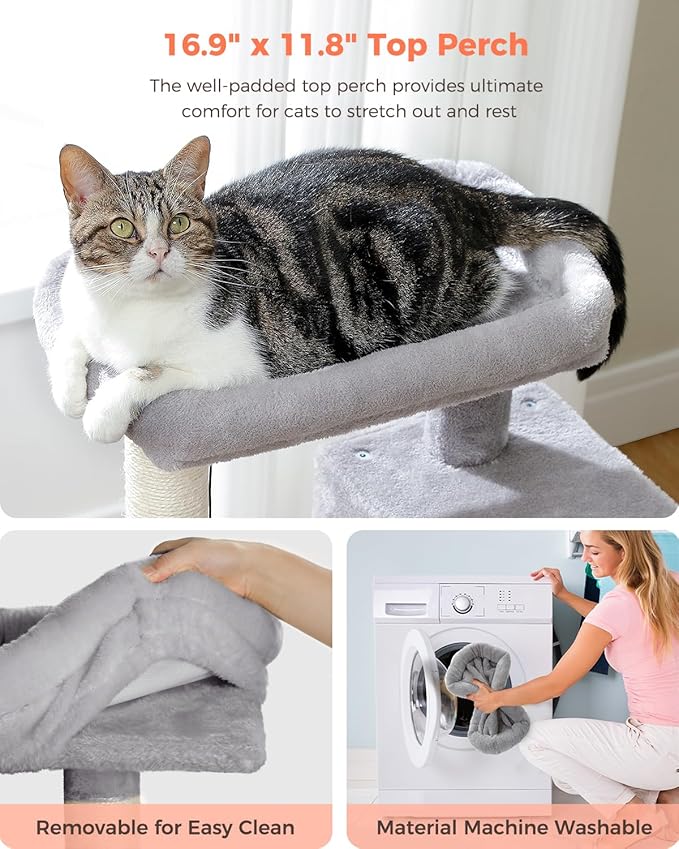 16.9" x 11.8" Top Perch

The well-padded top perch provides ultimate comfort for cats to stretch out and rest

Removable for Easy Clean

Material Machine Washable