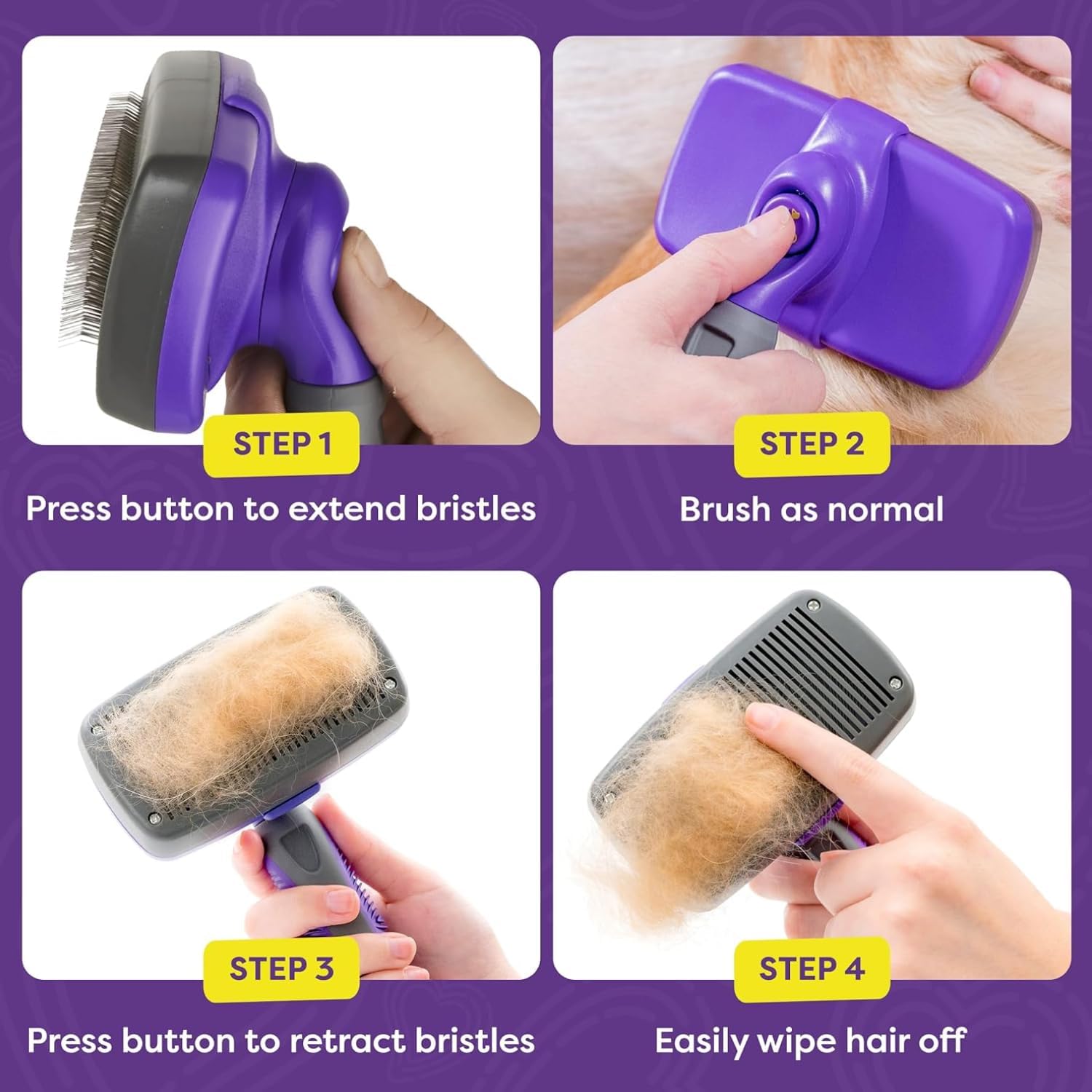 STEP 1
Press button to extend bristles

STEP 2
Brush as normal

STEP 3
Press button to retract bristles

STEP 4
Easily wipe hair off