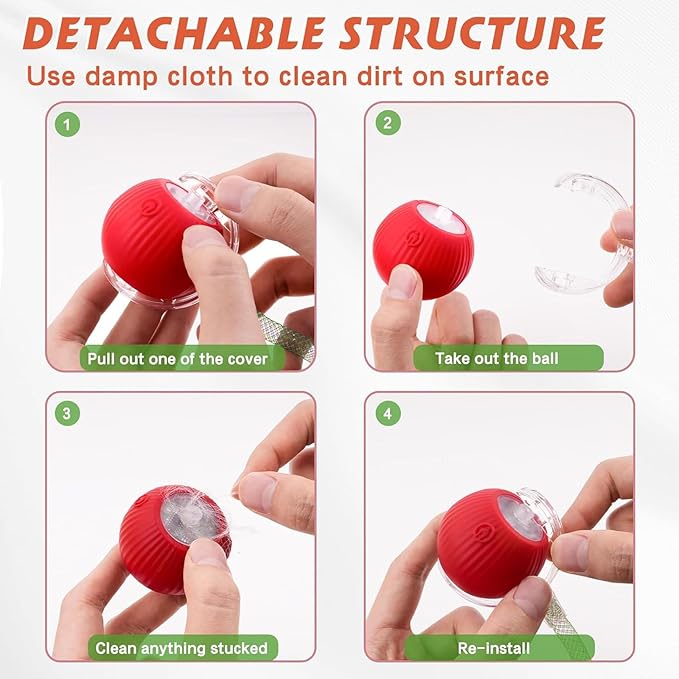 DETACHABLE STRUCTURE
Use damp cloth to clean dirt on surface

1
Pull out one of the cover

2
Take out the ball

3
Clean anything stucked

4
Re-install