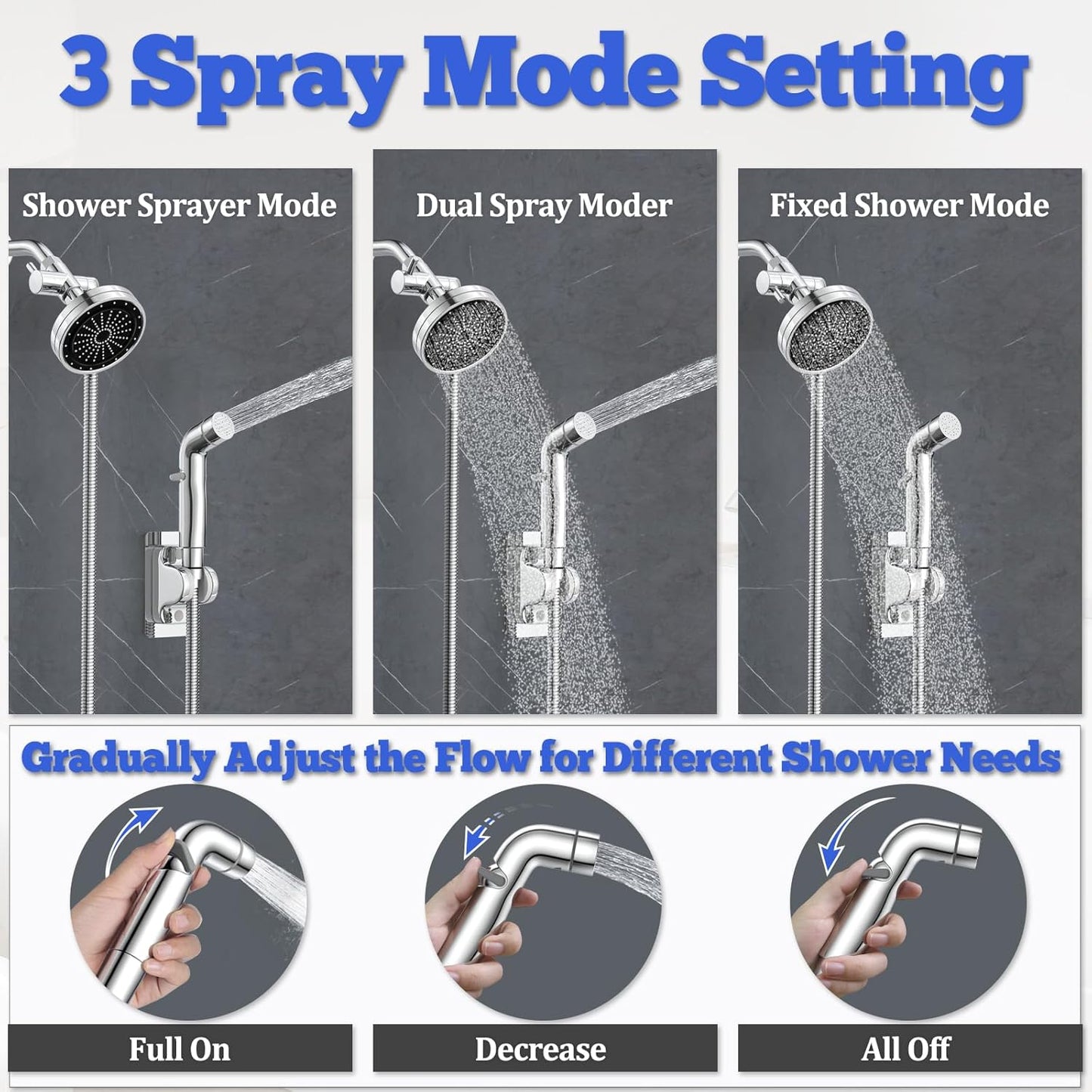 3 Spray Mode Setting

Shower Sprayer Mode

Dual Spray Moder

Fixed Shower Mode

Gradually Adjust the Flow for Different Shower Needs

Full On

Decrease

All Off