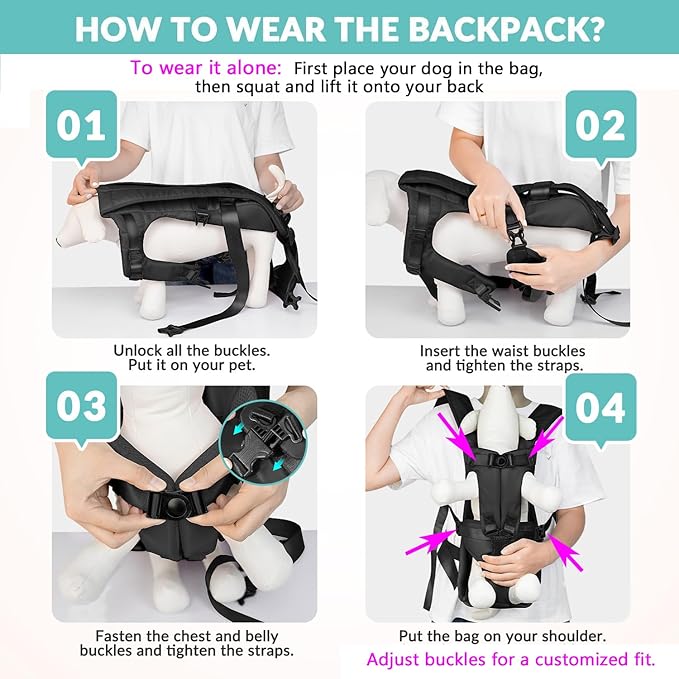 HOW TO WEAR THE BACKPACK?

To wear it alone: First place your dog in the bag, then squat and lift it onto your back

01

Unlock all the buckles. Put it on your pet.

02

Insert the waist buckles and tighten the straps.

03

Fasten the chest and belly buckles and tighten the straps.

04

Put the bag on your shoulder.

Adjust buckles for a customized fit.