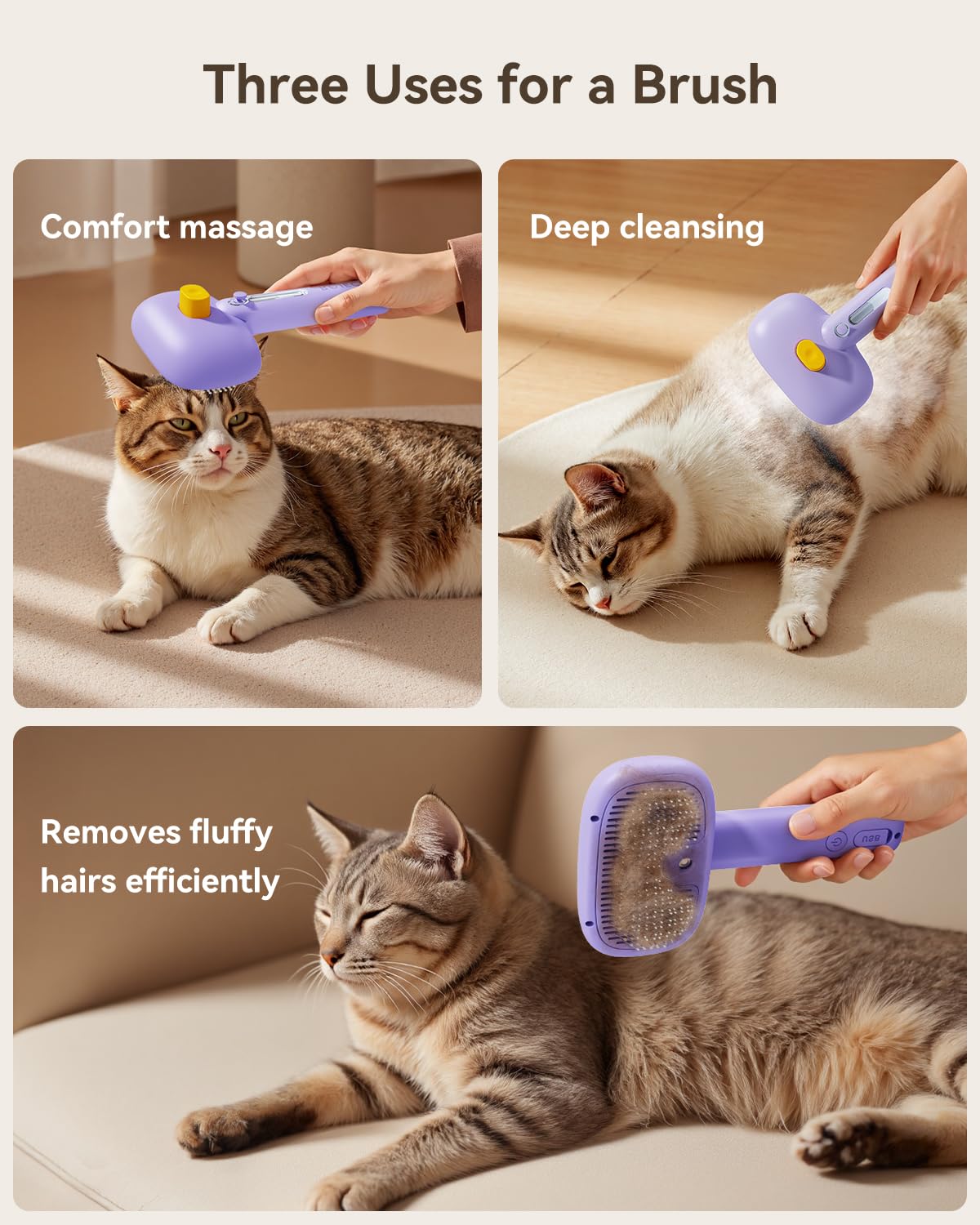 Three Uses for a Brush

Comfort massage

Deep cleansing

Removes fluffy hairs efficiently