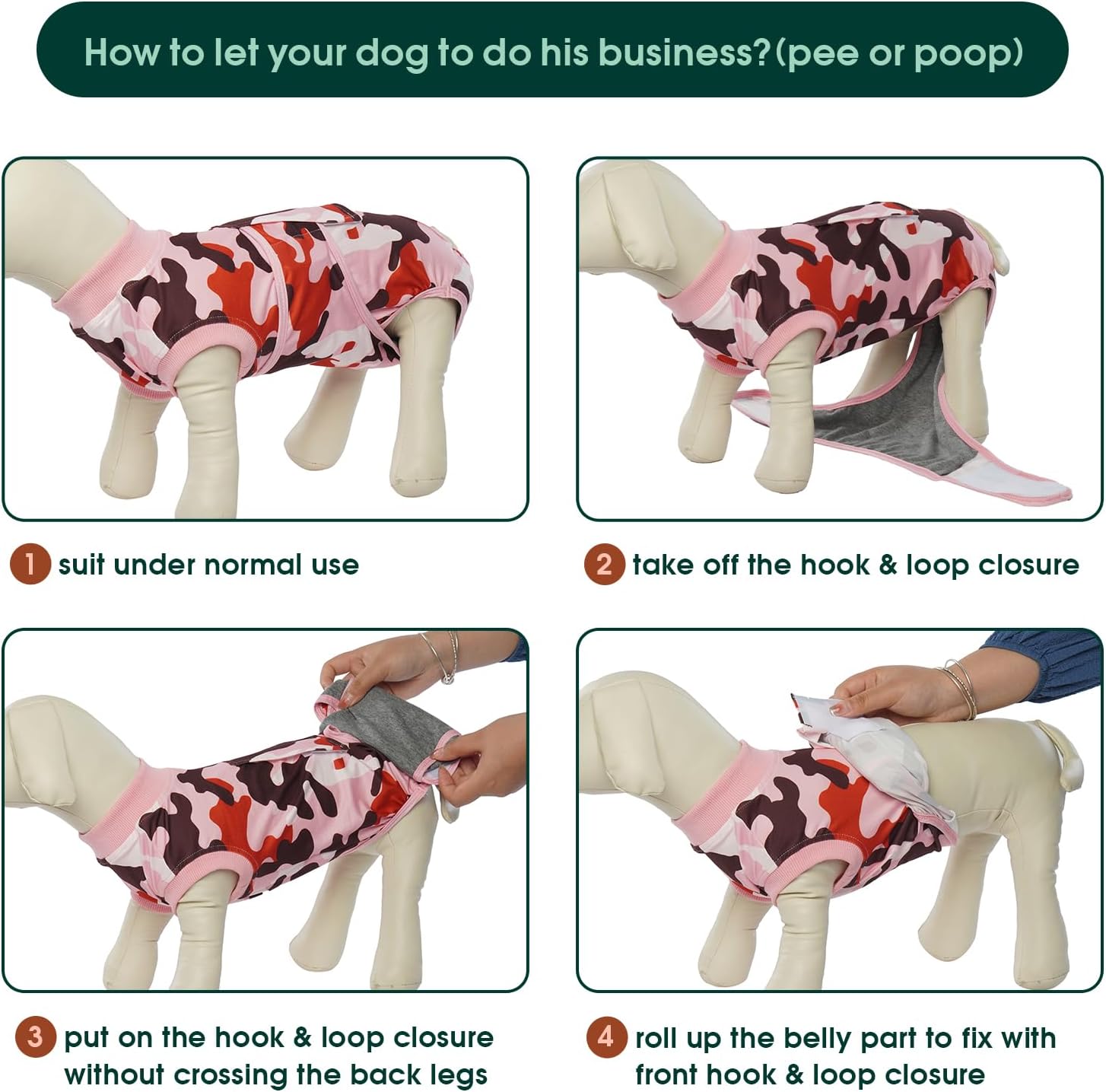 How to let your dog to do his business?(pee or poop)

1 suit under normal use

2 take off the hook & loop closure

3 put on the hook & loop closure without crossing the back legs

4 roll up the belly part to fix with front hook & loop closure