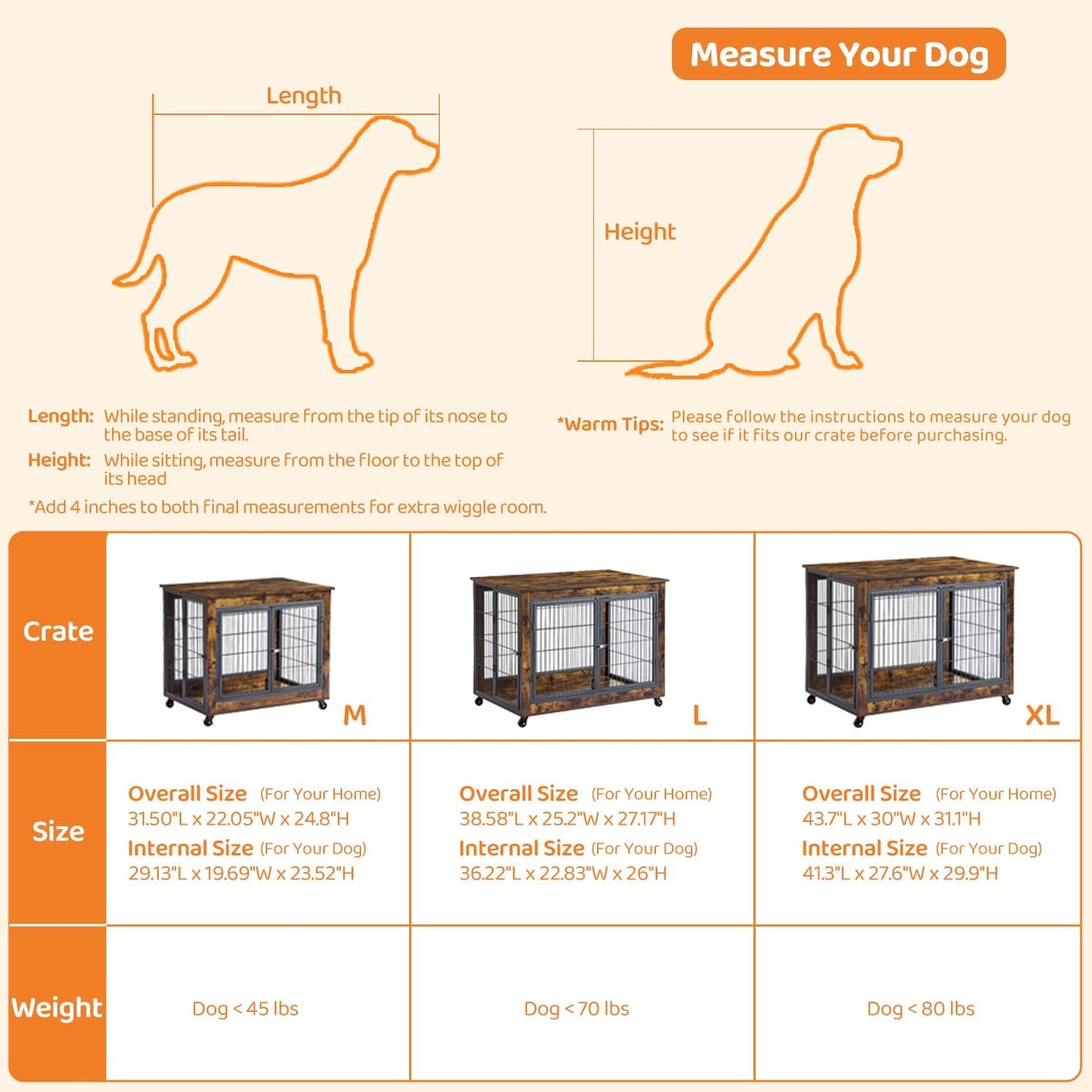 Measure Your Dog

Length

Height

Length: While standing, measure from the tip of its nose to the base of its tail.

Height: While sitting, measure from the floor to the top of its head

*Add 4 inches to both final measurements for extra wiggle room.

*Warm Tips: Please follow the instructions to measure your dog to see if it fits our crate before purchasing.

| Crate | M | L | XL |
|---|---|---|---|
| Size | Overall Size (For Your Home) 31.50"L x 22.05"W x 24.8"H Internal Size (For Your Dog) 29.13"L x 19.69"W x 23.52"H | Overall Size (For Your Home) 38.58"L x 25.2"W x 27.17"H Internal Size (For Your Dog) 36.22"L x 22.83"W x 26"H | Overall Size (For Your Home) 43.7"L x 30"W x 31.1"H Internal Size (For Your Dog) 41.3"L x 27.6"W x 29.9"H |
| Weight | Dog < 45 lbs | Dog < 70 lbs | Dog < 80 lbs |