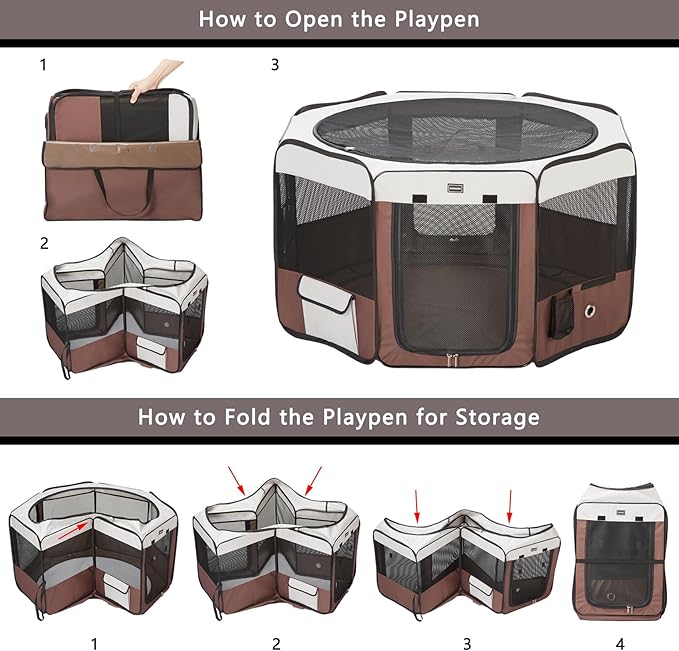 How to Open the Playpen

1

3

2

How to Fold the Playpen for Storage

1

2

3

4