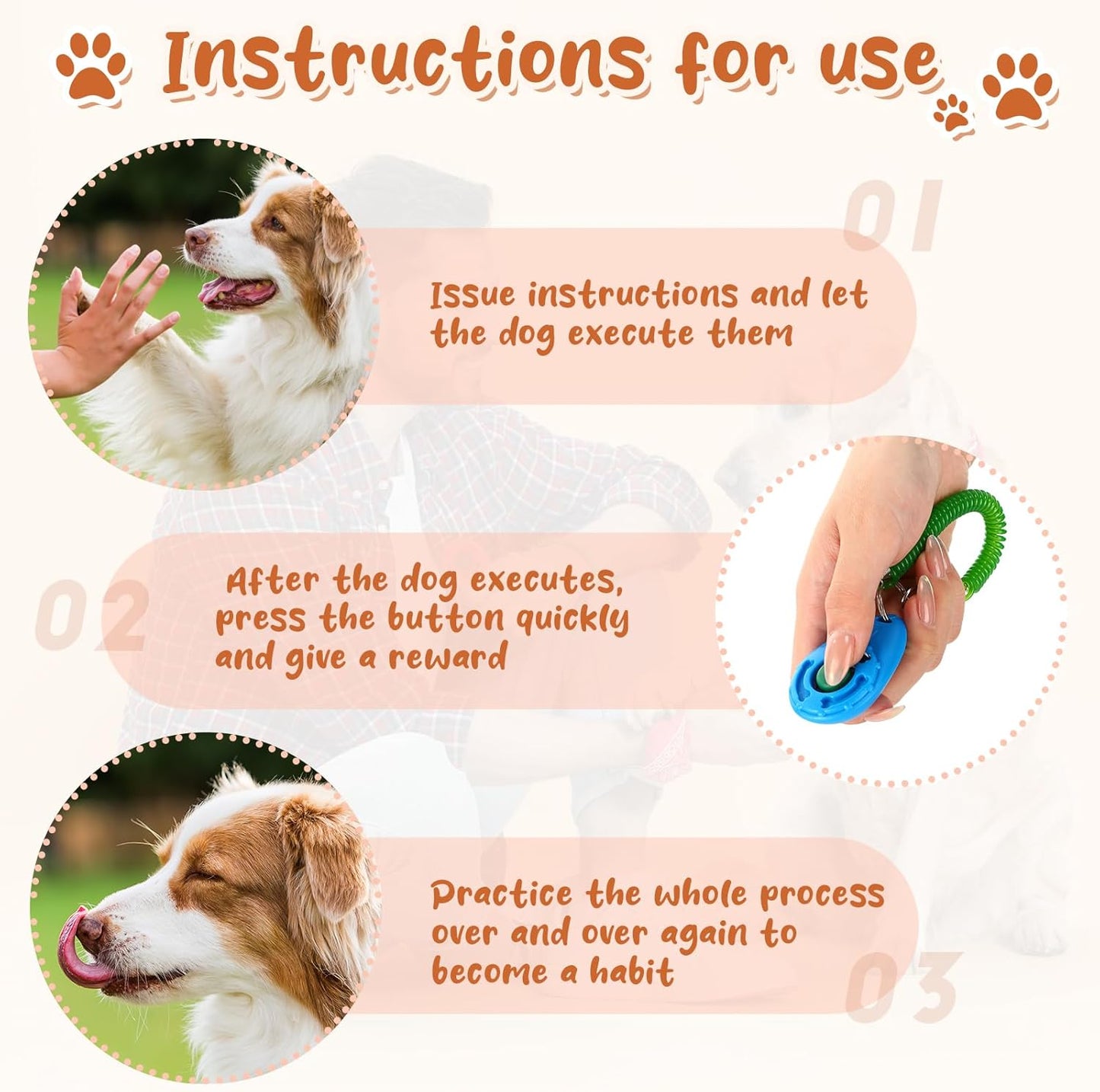 Instructions for use

01

Issue instructions and let the dog execute them

02

After the dog executes, press the button quickly and give a reward

Practice the whole process over and over again to become a habit

03