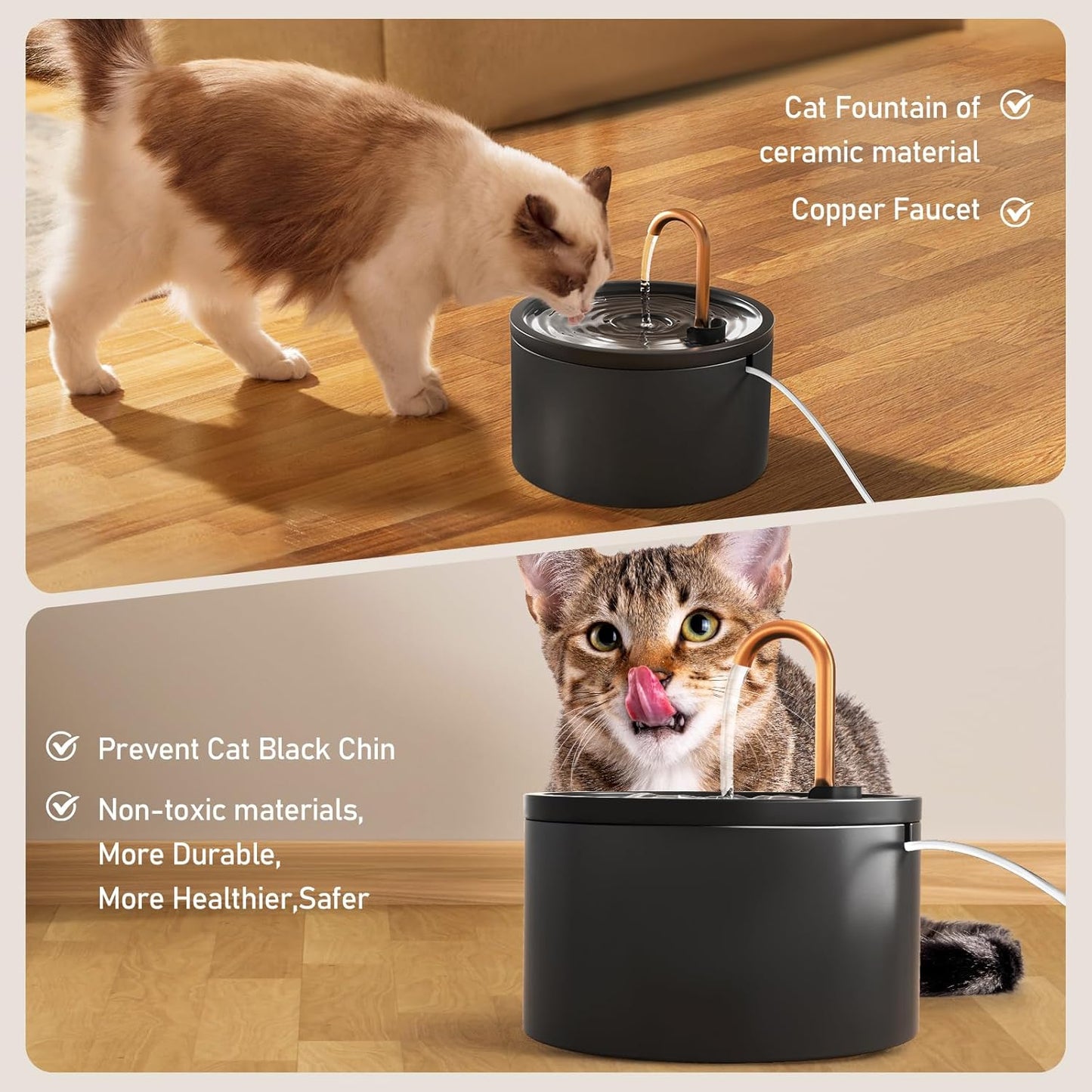 Cat Fountain of ceramic material

Copper Faucet

Prevent Cat Black Chin

Non-toxic materials, More Durable, More Healthier,Safer