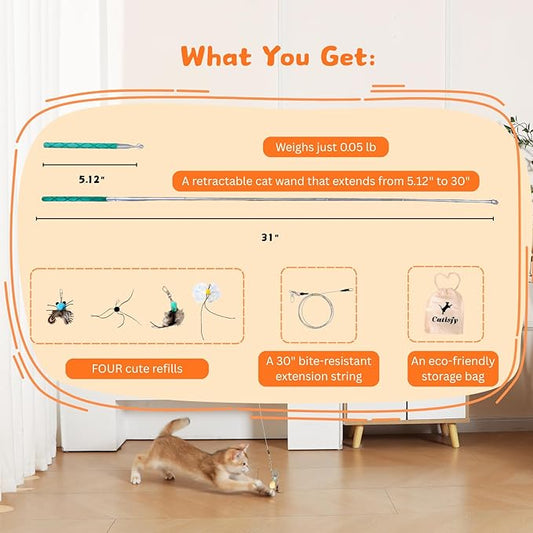 What You Get:

Weighs just 0.05 lb

5.12"

A retractable cat wand that extends from 5.12" to 30"

31"

Catisfy

FOUR cute refills

A 30" bite-resistant extension string

An eco-friendly storage bag