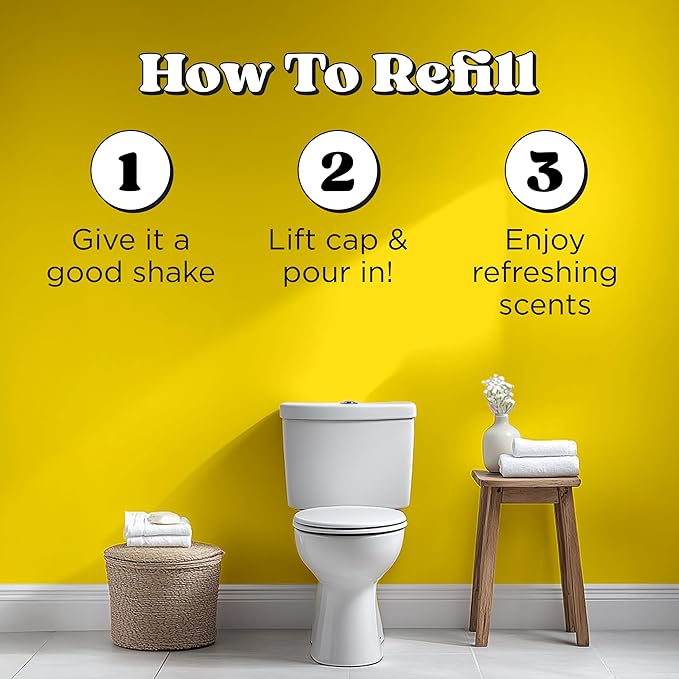 How To Refill

1

Give it a good shake

2

Lift cap & pour in!

3

Enjoy refreshing scents