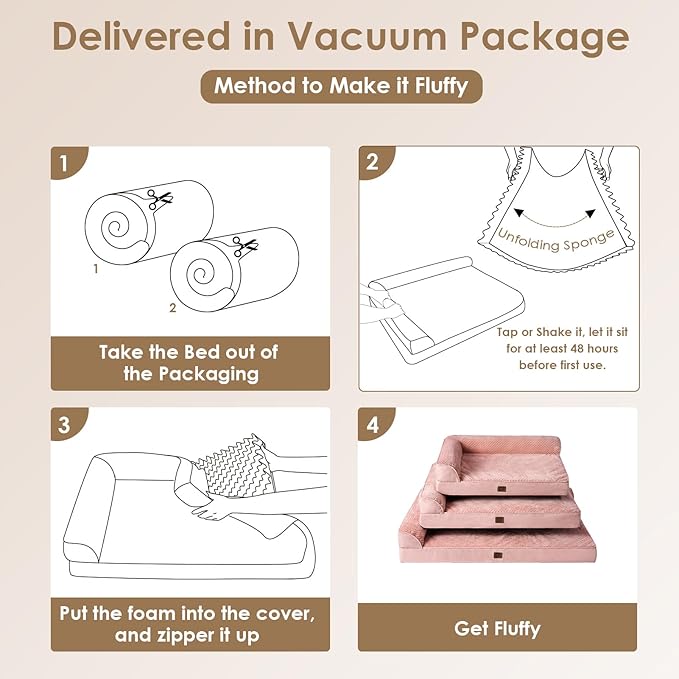 Delivered in Vacuum Package

Method to Make it Fluffy

1

1

2

Take the Bed out of the Packaging

2

Unfolding Sponge

Tap or Shake it, let it sit for at least 48 hours before first use.

3

Put the foam into the cover, and zipper it up

4

Get Fluffy