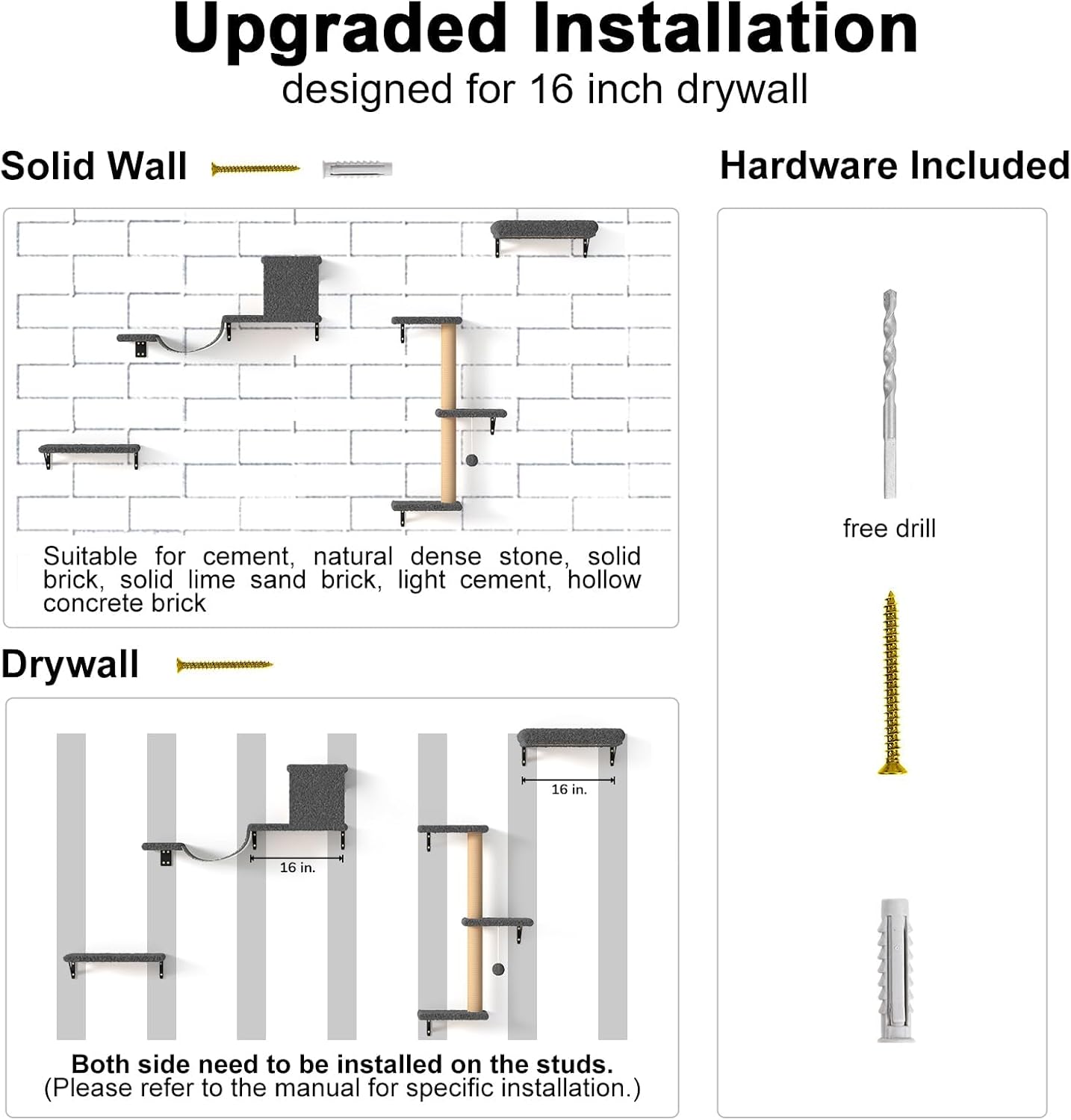 Upgraded Installation
designed for 16 inch drywall

Solid Wall

Suitable for cement, natural dense stone, solid brick, solid lime sand brick, light cement, hollow concrete brick

Drywall

16 in.

16 in.

Both side need to be installed on the studs.
(Please refer to the manual for specific installation.)

Hardware Included

free drill